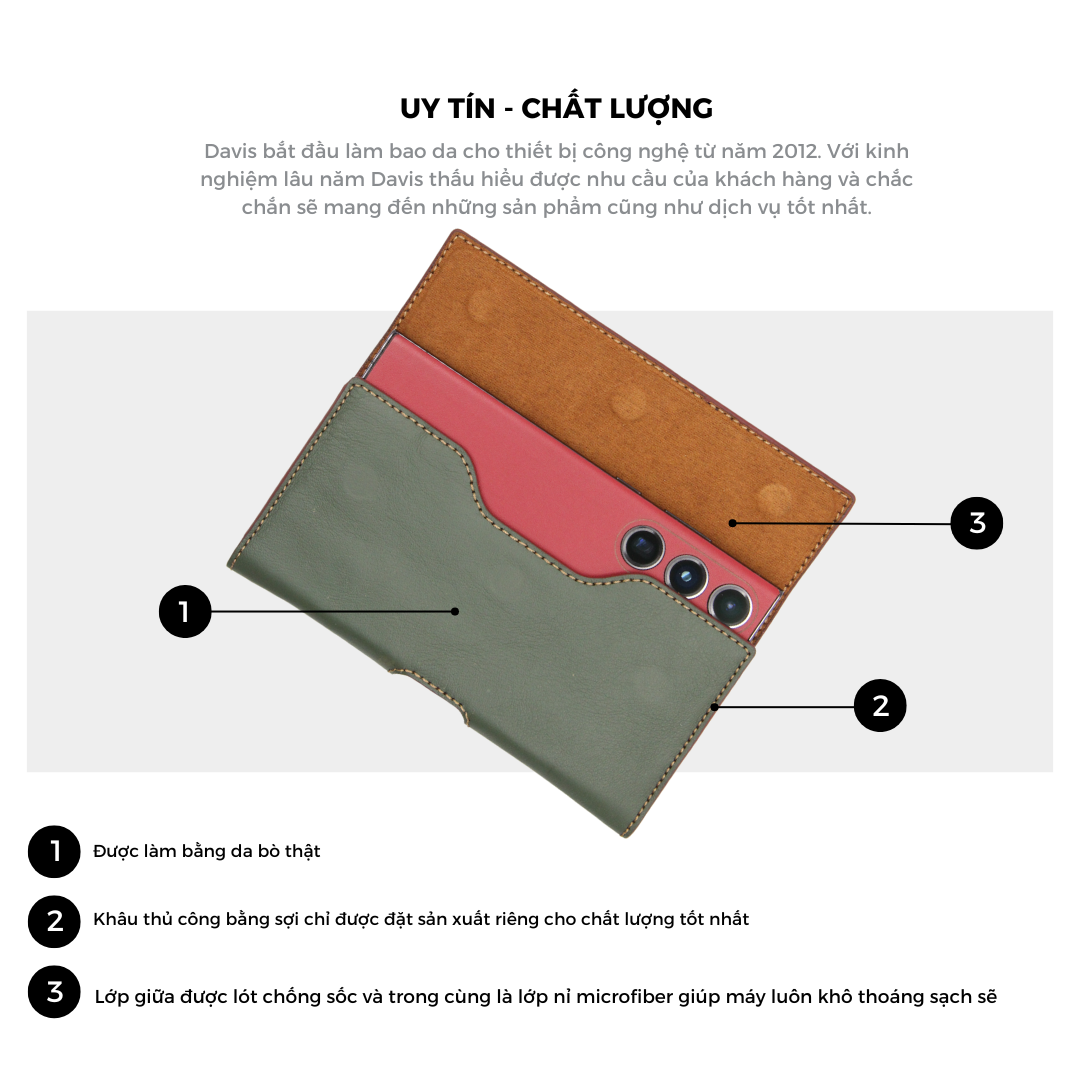 UY TÍN - CHẤT LƯỢNG

Davis bắt đầu làm bao da cho thiết bị công nghệ từ năm 2012. Với kinh nghiệm lâu năm Davis thấu hiểu được nhu cầu của khách hàng và chắc chắn sẽ mang đến những sản phẩm cũng như dịch vụ tốt nhất.

3

1

2

1 Được làm bằng da bò thật

2 Khâu thủ công bằng sợi chỉ được đặt sản xuất riêng cho chất lượng tốt nhất

3 Lớp giữa được lót chống sốc và trong cùng là lớp nỉ microfiber giúp máy luôn khô thoáng sạch sẽ