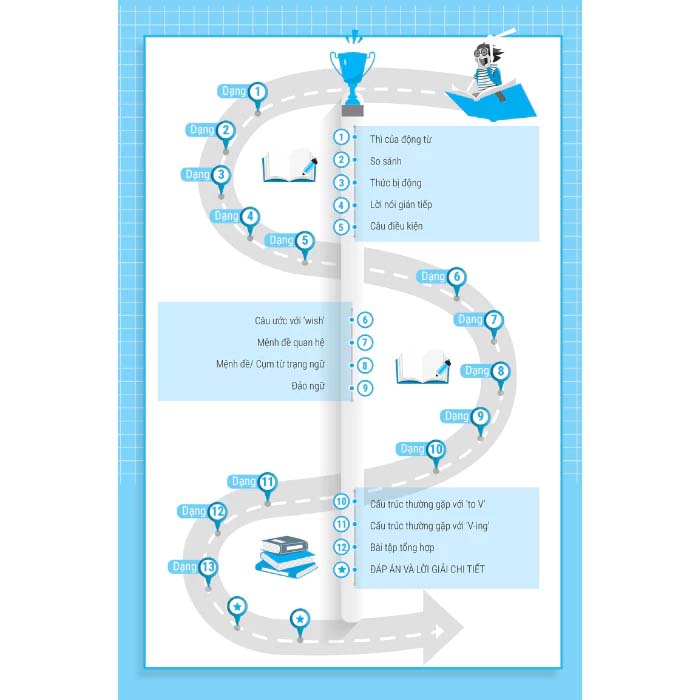 Dạng 1
Dạng 2
Dạng 3
Dạng 4
Dạng 5

1 Thì của động từ
2 So sánh
3 Thức bị động
4 Lời nói gián tiếp
5 Câu điều kiện

Dạng 6
Dạng 7
Dạng 8
Dạng 9
Dạng 10

Câu ước với 'wish' 6
Mệnh đề quan hệ 7
Mệnh đề/ Cụm từ trạng ngữ 8
Đảo ngữ 9

Dạng 11
Dạng 12
Dạng 13

10 Cấu trúc thường gặp với 'to V'
11 Cấu trúc thường gặp với 'V-ing'
12 Bài tập tổng hợp
★ ĐÁP ÁN VÀ LỜI GIẢI CHI TIẾT