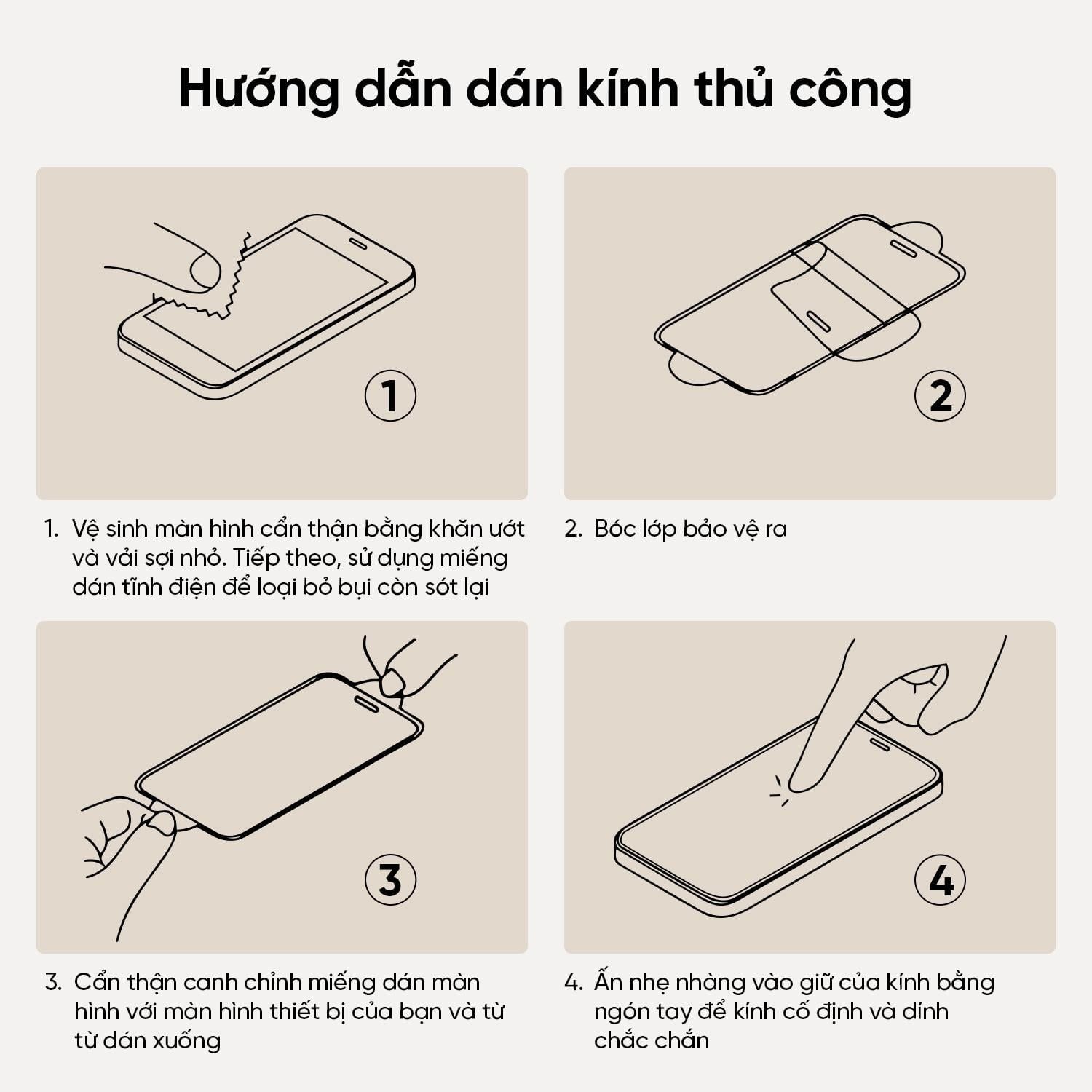 Hướng dẫn dán kính thủ công

1

1. Vệ sinh màn hình cẩn thận bằng khăn ướt và vải sợi nhỏ. Tiếp theo, sử dụng miếng dán tĩnh điện để loại bỏ bụi còn sót lại

2

2. Bóc lớp bảo vệ ra

3

3. Cẩn thận canh chỉnh miếng dán màn hình với màn hình thiết bị của bạn và từ từ dán xuống

4

4. Ấn nhẹ nhàng vào giữ của kính bằng ngón tay để kính cố định và dính chắc chắn