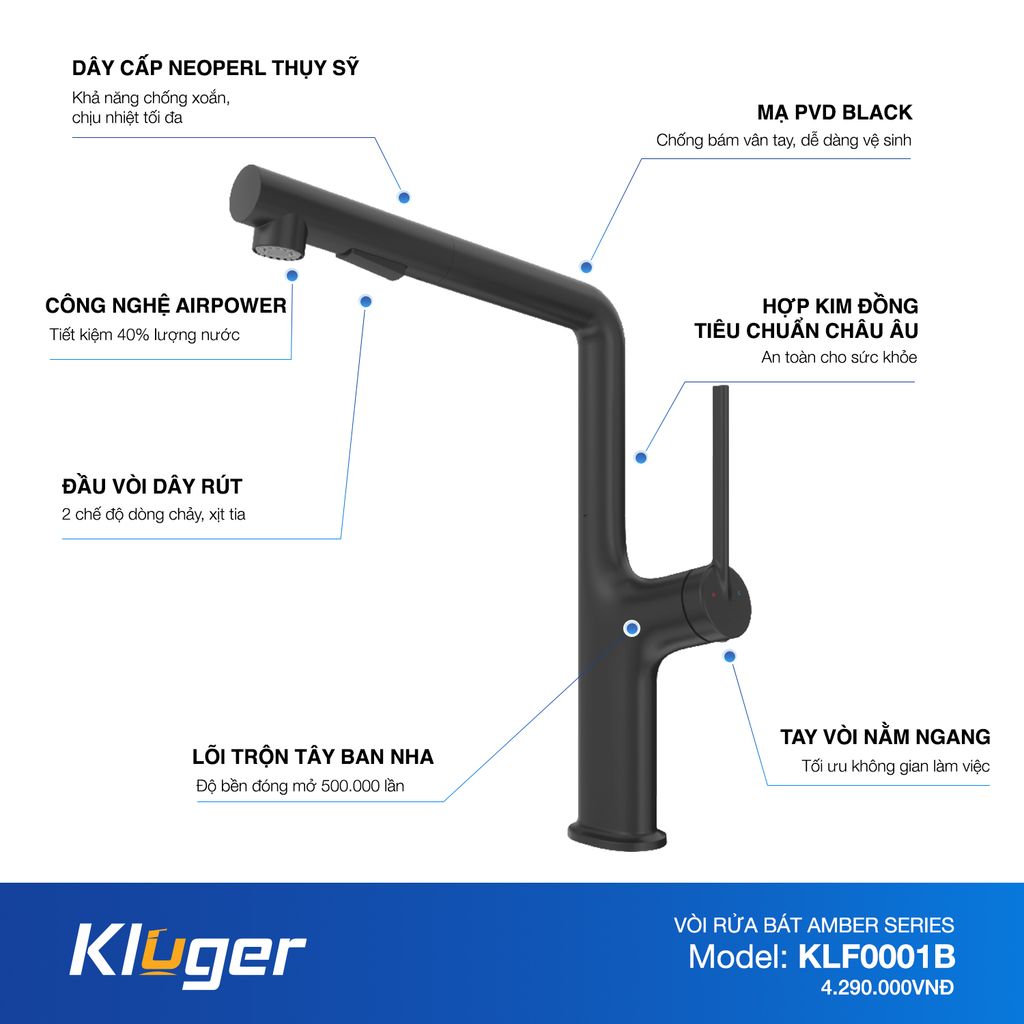 DÂY CẤP NEOPERL THỤY SỸ
Khả năng chống xoắn, chịu nhiệt tối đa

MẠ PVD BLACK
Chống bám vân tay, dễ dàng vệ sinh

CÔNG NGHỆ AIRPOWER
Tiết kiệm 40% lượng nước

HỢP KIM ĐỒNG TIÊU CHUẨN CHÂU ÂU
An toàn cho sức khỏe

ĐẦU VÒI DÂY RÚT
2 chế độ dòng chảy, xịt tia

LÕI TRỘN TÂY BAN NHA
Độ bền đóng mở 500.000 lần

TAY VÒI NẰM NGANG
Tối ưu không gian làm việc

Kluger

VÒI RỬA BÁT AMBER SERIES
Model: KLF0001B
4.290.000VNĐ