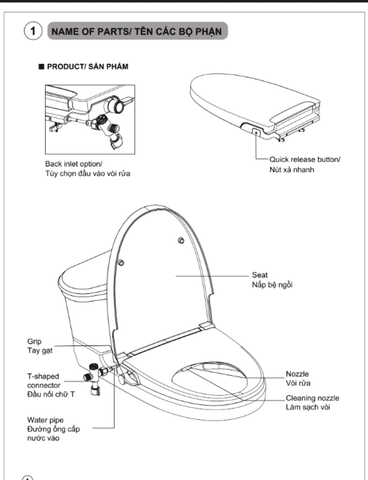 1 NAME OF PARTS/ TÊN CÁC BỘ PHẬN

■ PRODUCT/ SẢN PHẨM

Back inlet option/
Tùy chọn đầu vào vòi rửa

Quick release button/
Nút xả nhanh

Seat
Nắp bệ ngồi

Grip
Tay gạt

T-shaped connector
Đầu nối chữ T

Water pipe
Đường ống cấp nước vào

Nozzle
Vòi rửa

Cleaning nozzle
Làm sạch vòi