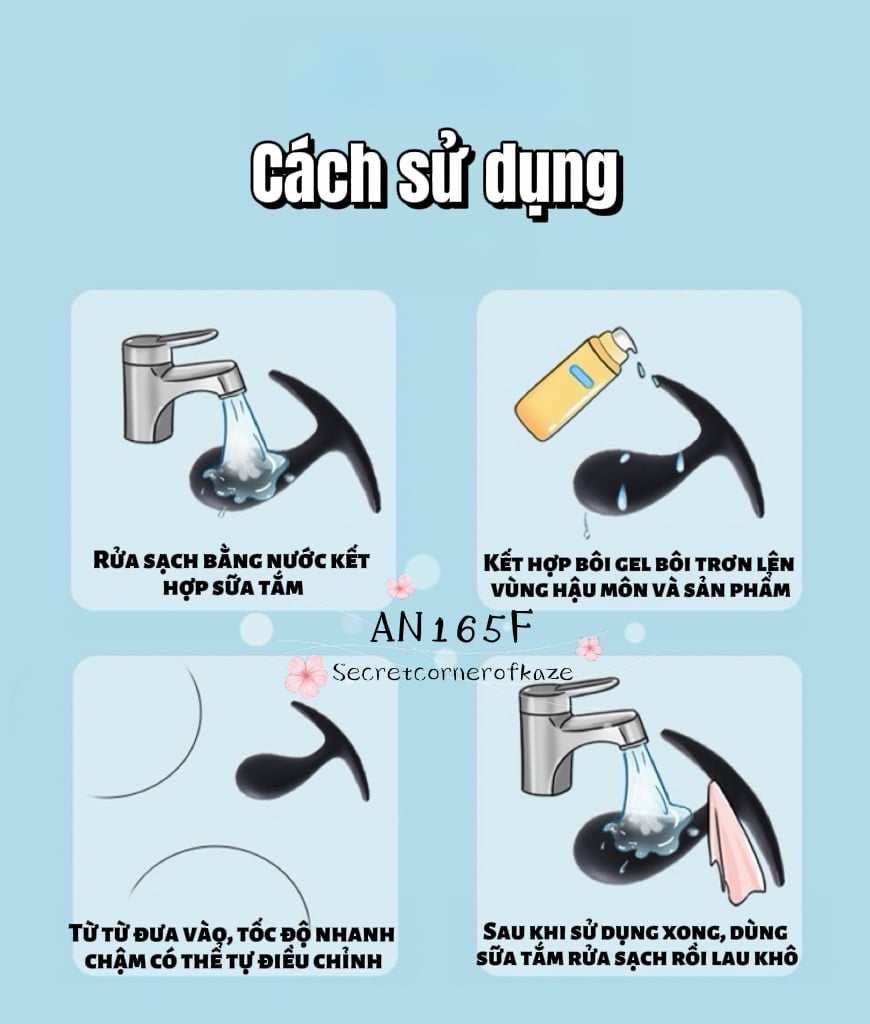 Cách sử dụng

RỬA SẠCH BẰNG NƯỚC KẾT HỢP SỮA TẮM

KẾT HỢP BÔI GEL BÔI TRƠN LÊN VÙNG HẬU MÔN VÀ SẢN PHẨM

AN165F

Secretcornerofkaze

TỪ TỪ ĐƯA VÀO, TỐC ĐỘ NHANH CHẬM CÓ THỂ TỰ ĐIỀU CHỈNH

SAU KHI SỬ DỤNG XONG, DÙNG SỮA TẮM RỬA SẠCH RỒI LAU KHÔ