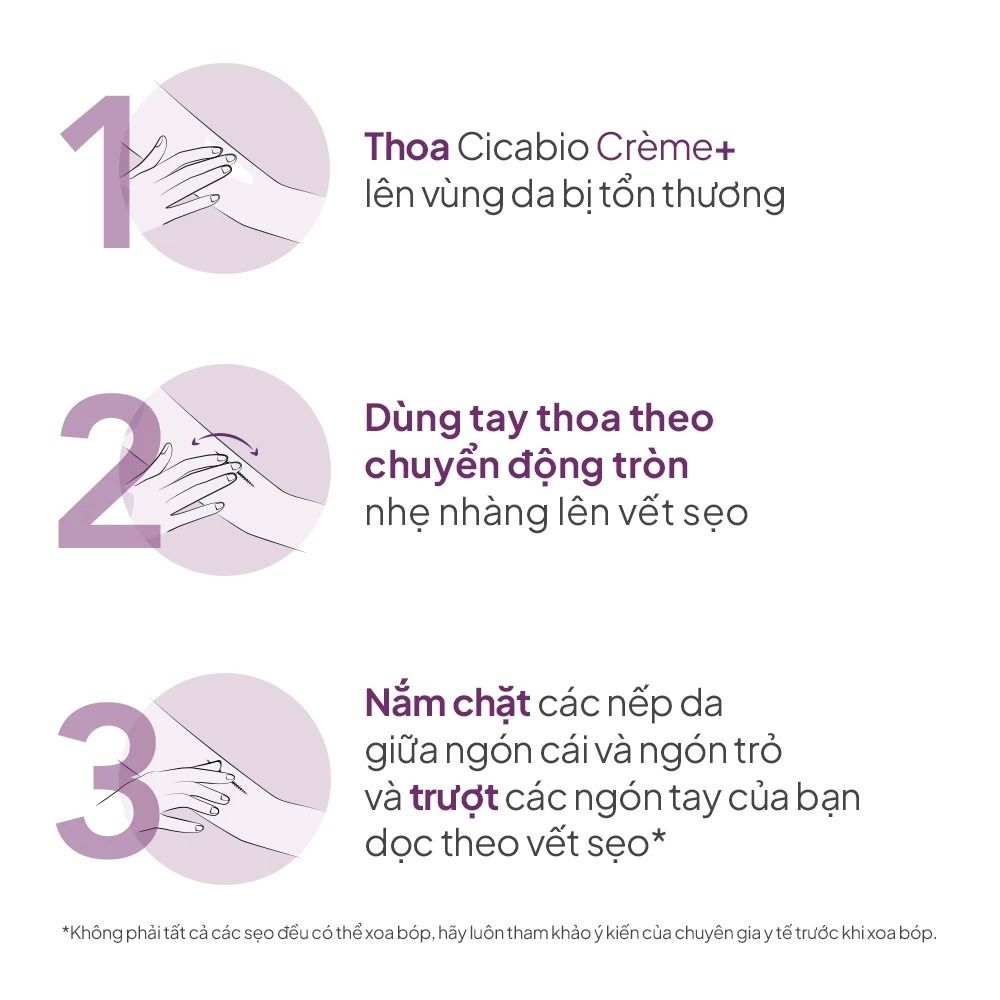 1

Thoa Cicabio Crème+
lên vùng da bị tổn thương

2

Dùng tay thoa theo chuyển động tròn
nhẹ nhàng lên vết sẹo

3

Nắm chặt các nếp da giữa ngón cái và ngón trỏ và trượt các ngón tay của bạn dọc theo vết sẹo*

*Không phải tất cả các sẹo đều có thể xoa bóp, hãy luôn tham khảo ý kiến của chuyên gia y tế trước khi xoa bóp.