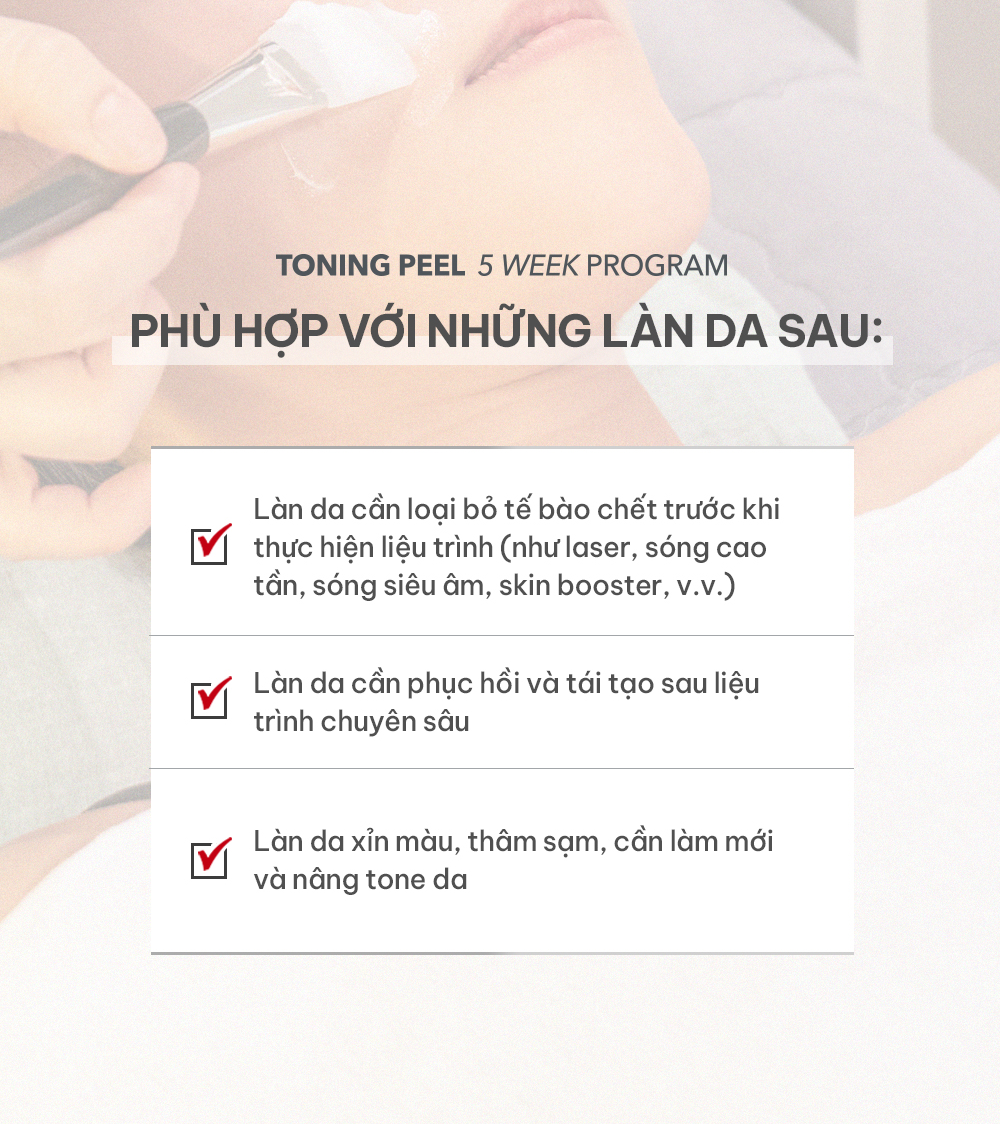 TONING PEEL 5 WEEK PROGRAM

PHÙ HỢP VỚI NHỮNG LÀN DA SAU:

Làn da cần loại bỏ tế bào chết trước khi thực hiện liệu trình (như laser, sóng cao tần, sóng siêu âm, skin booster, v.v.)

Làn da cần phục hồi và tái tạo sau liệu trình chuyên sâu

Làn da xỉn màu, thâm sạm, cần làm mới và nâng tone da