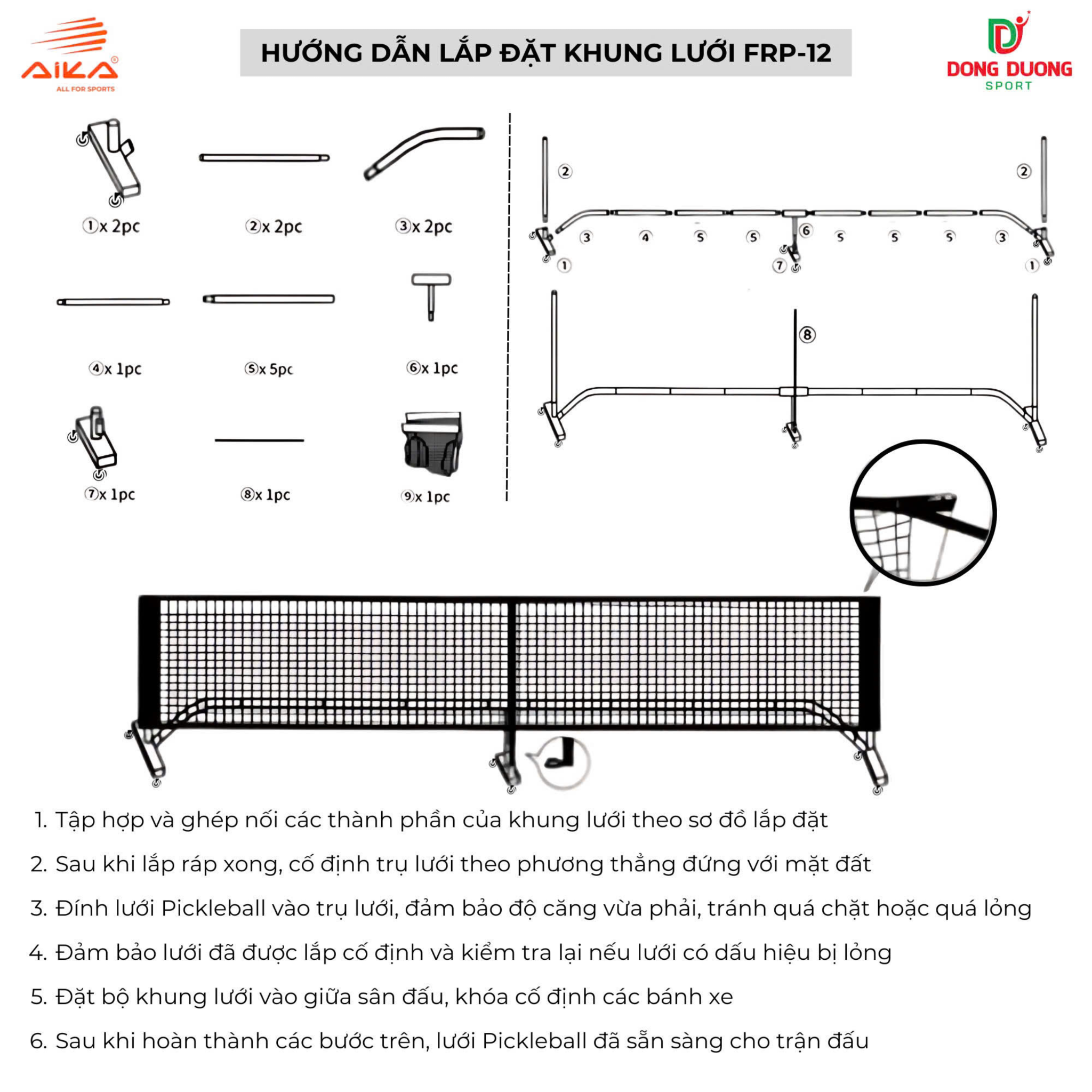 AIKA®
ALL FOR SPORTS

HƯỚNG DẪN LẮP ĐẶT KHUNG LƯỚI FRP-12

DONG DUONG
SPORT

①x 2pc
②x 2pc
③x 2pc
④x 1pc
⑤x 5pc
⑥x 1pc
⑦x 1pc
⑧x 1pc
⑨x 1pc

②
②
③ ④ ⑤ ⑤ ⑥ ⑤ ⑤ ⑤ ③
① ⑦ ①
⑧

1. Tập hợp và ghép nối các thành phần của khung lưới theo sơ đồ lắp đặt

2. Sau khi lắp ráp xong, cố định trụ lưới theo phương thẳng đứng với mặt đất

3. Đính lưới Pickleball vào trụ lưới, đảm bảo độ căng vừa phải, tránh quá chặt hoặc quá lỏng

4. Đảm bảo lưới đã được lắp cố định và kiểm tra lại nếu lưới có dấu hiệu bị lỏng

5. Đặt bộ khung lưới vào giữa sân đấu, khóa cố định các bánh xe

6. Sau khi hoàn thành các bước trên, lưới Pickleball đã sẵn sàng cho trận đấu