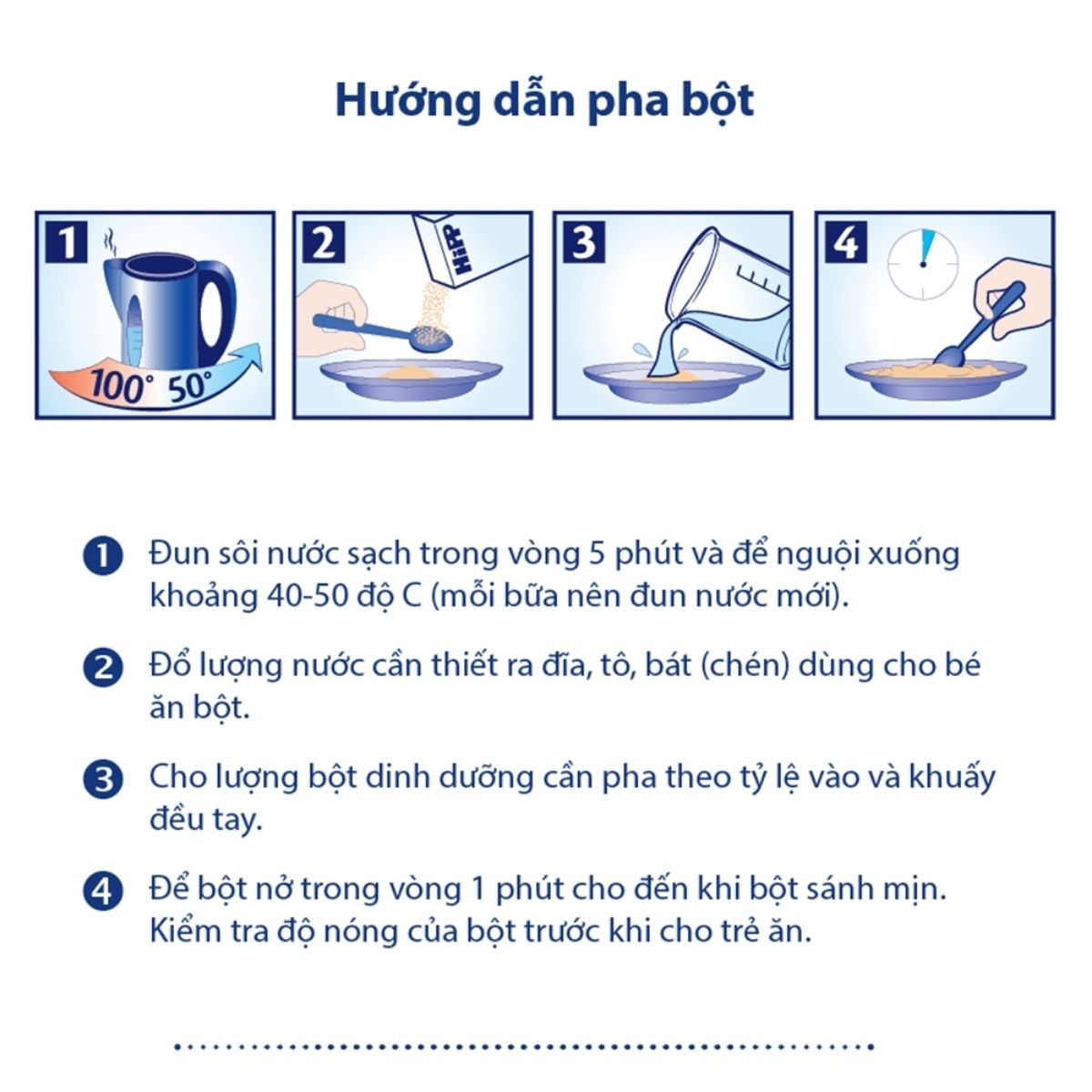 Hướng dẫn pha bột

1

100° 50°

2

HiPP

3

4

1 Đun sôi nước sạch trong vòng 5 phút và để nguội xuống khoảng 40-50 độ C (mỗi bữa nên đun nước mới).

2 Đổ lượng nước cần thiết ra đĩa, tô, bát (chén) dùng cho bé ăn bột.

3 Cho lượng bột dinh dưỡng cần pha theo tỷ lệ vào và khuấy đều tay.

4 Để bột nở trong vòng 1 phút cho đến khi bột sánh mịn. Kiểm tra độ nóng của bột trước khi cho trẻ ăn.