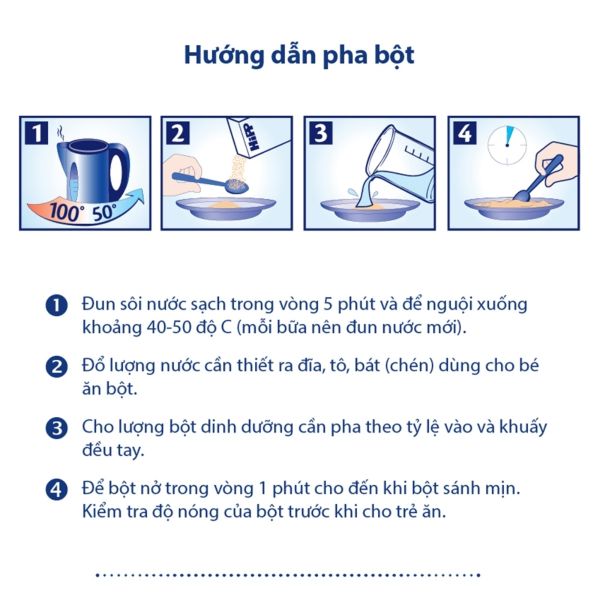 Hướng dẫn pha bột

1

100° 50°

2

HiPP

3

4

1 Đun sôi nước sạch trong vòng 5 phút và để nguội xuống khoảng 40-50 độ C (mỗi bữa nên đun nước mới).

2 Đổ lượng nước cần thiết ra đĩa, tô, bát (chén) dùng cho bé ăn bột.

3 Cho lượng bột dinh dưỡng cần pha theo tỷ lệ vào và khuấy đều tay.

4 Để bột nở trong vòng 1 phút cho đến khi bột sánh mịn. Kiểm tra độ nóng của bột trước khi cho trẻ ăn.