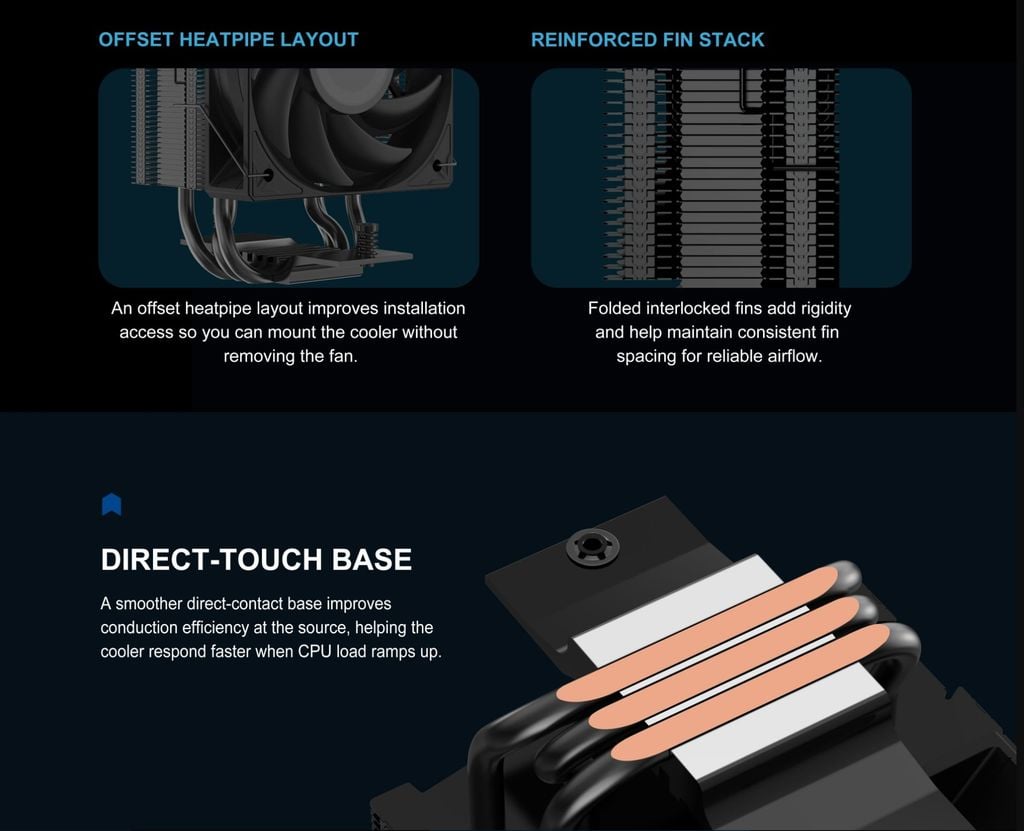 OFFSET HEATPIPE LAYOUT

An offset heatpipe layout improves installation access so you can mount the cooler without removing the fan.

REINFORCED FIN STACK

Folded interlocked fins add rigidity and help maintain consistent fin spacing for reliable airflow.

DIRECT-TOUCH BASE

A smoother direct-contact base improves conduction efficiency at the source, helping the cooler respond faster when CPU load ramps up.