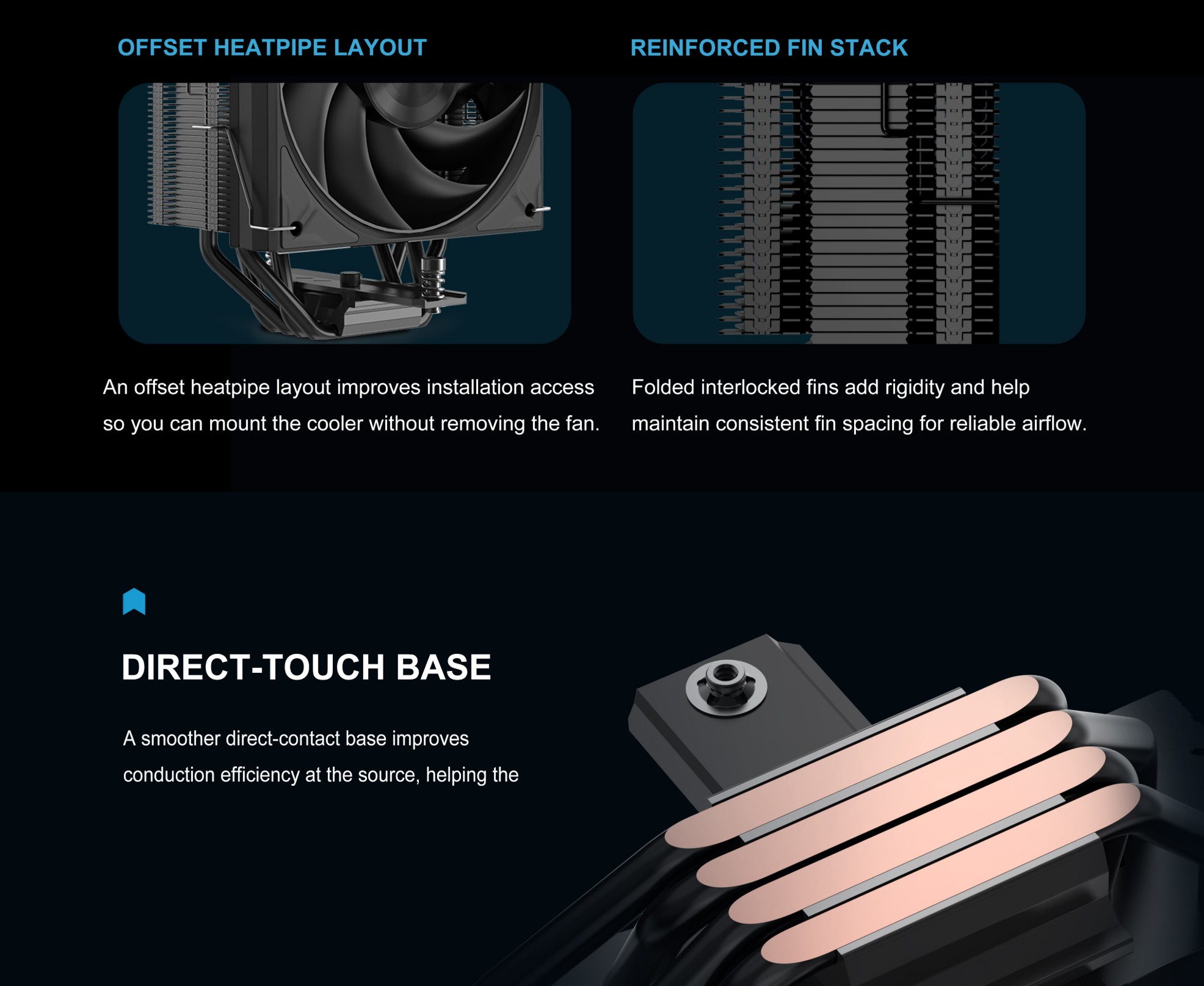 OFFSET HEATPIPE LAYOUT

An offset heatpipe layout improves installation access so you can mount the cooler without removing the fan.

REINFORCED FIN STACK

Folded interlocked fins add rigidity and help maintain consistent fin spacing for reliable airflow.

DIRECT-TOUCH BASE

A smoother direct-contact base improves conduction efficiency at the source, helping the