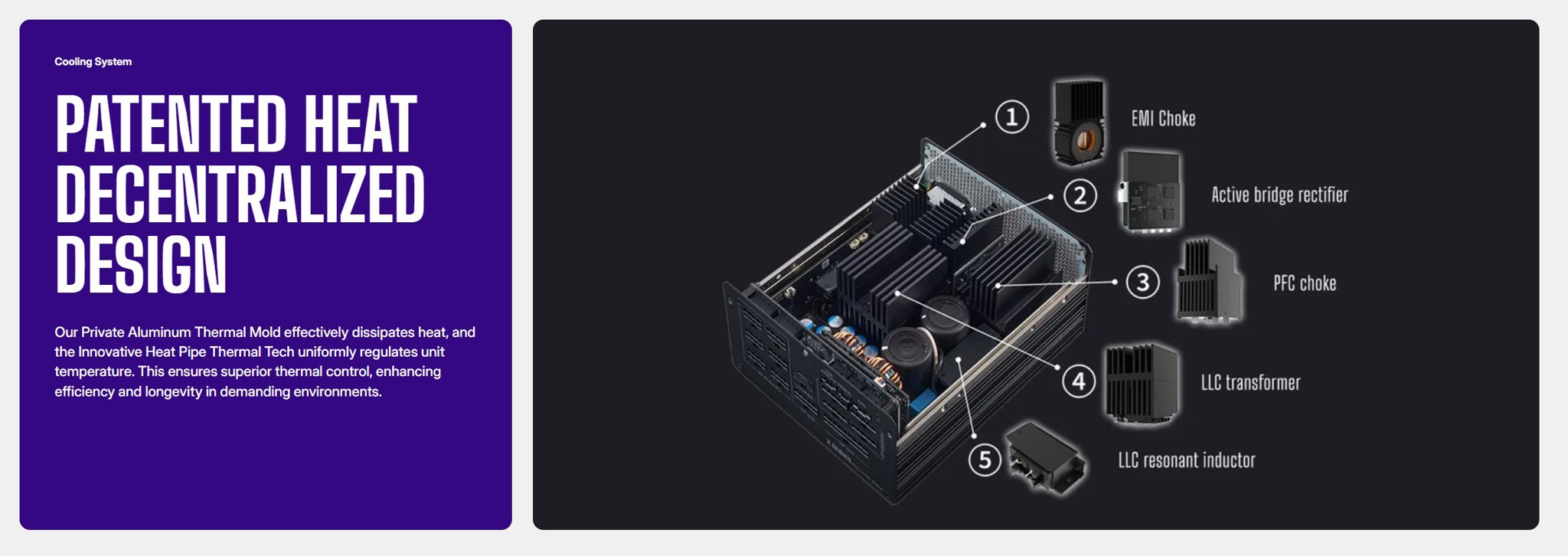 Cooling System

PATENTED HEAT DECENTRALIZED DESIGN

Our Private Aluminum Thermal Mold effectively dissipates heat, and the Innovative Heat Pipe Thermal Tech uniformly regulates unit temperature. This ensures superior thermal control, enhancing efficiency and longevity in demanding environments.

1 EMI Choke

2 Active bridge rectifier

3 PFC choke

4 LLC transformer

5 LLC resonant inductor