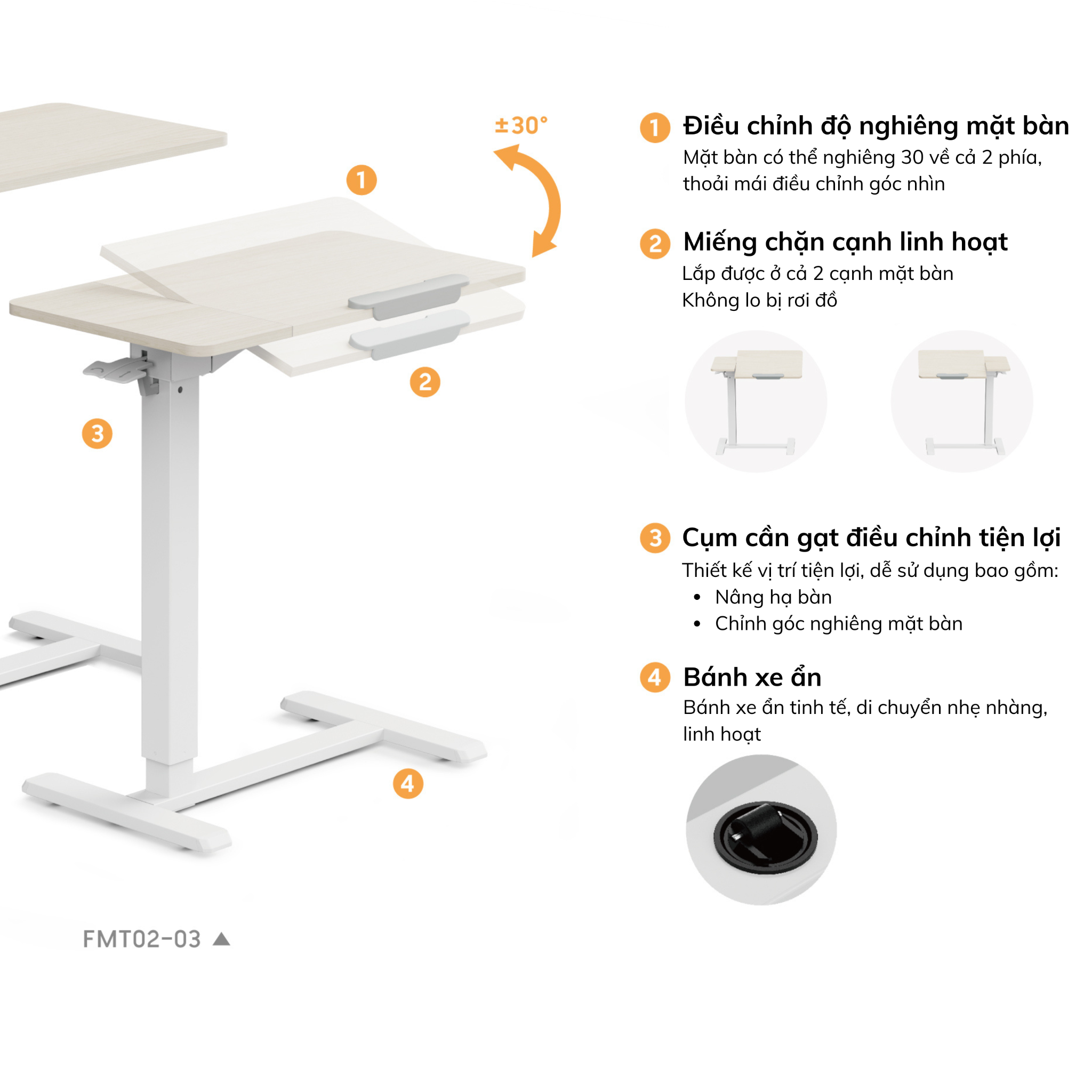 ±30°

1

2

3

4

FMT02-03 ▲

1 Điều chỉnh độ nghiêng mặt bàn
Mặt bàn có thể nghiêng 30 về cả 2 phía, thoải mái điều chỉnh góc nhìn

2 Miếng chặn cạnh linh hoạt
Lắp được ở cả 2 cạnh mặt bàn
Không lo bị rơi đồ

3 Cụm cần gạt điều chỉnh tiện lợi
Thiết kế vị trí tiện lợi, dễ sử dụng bao gồm:
• Nâng hạ bàn
• Chỉnh góc nghiêng mặt bàn

4 Bánh xe ẩn
Bánh xe ẩn tinh tế, di chuyển nhẹ nhàng, linh hoạt