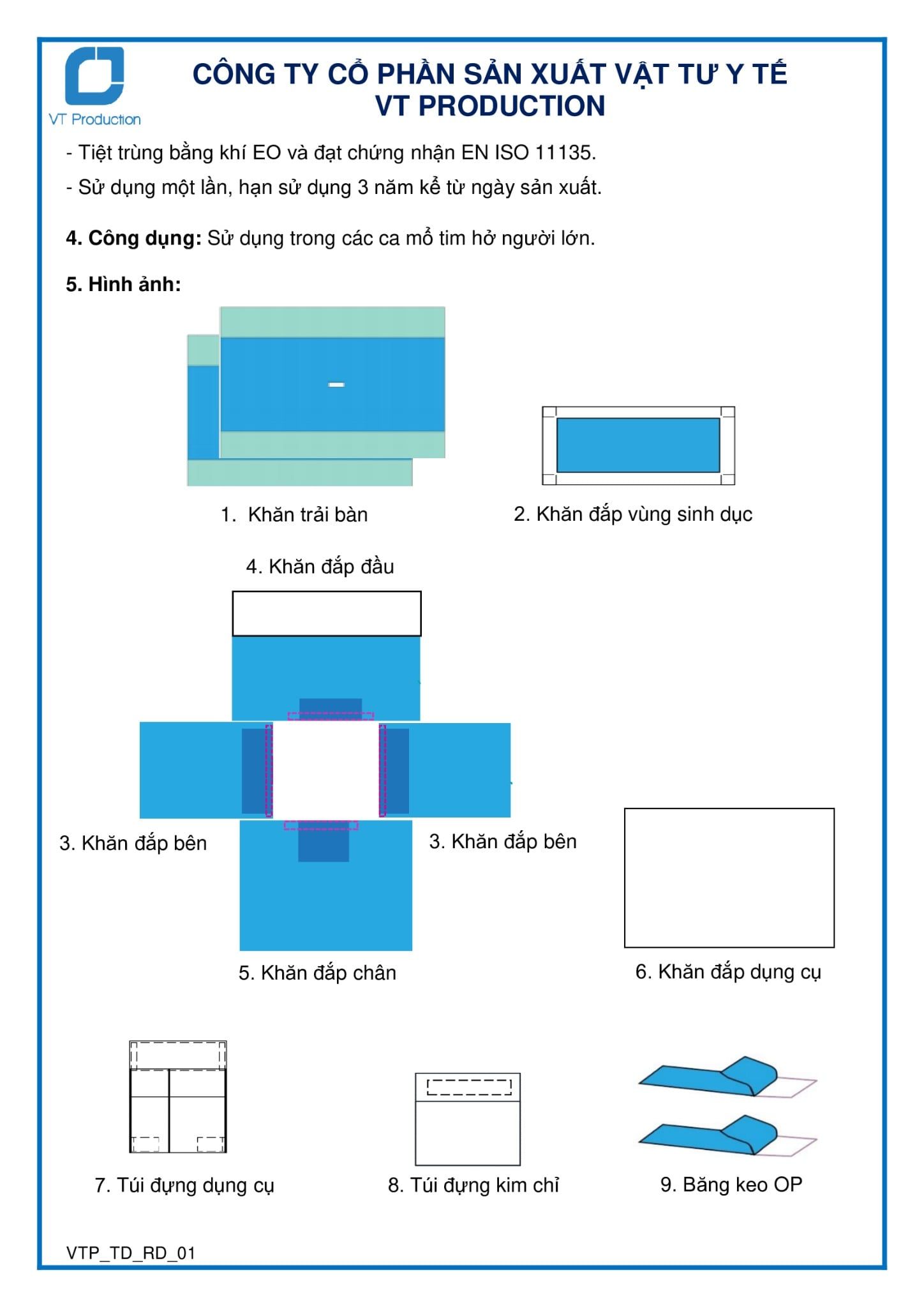 VT Production

CÔNG TY CỔ PHẦN SẢN XUẤT VẬT TƯ Y TẾ
VT PRODUCTION

- Tiệt trùng bằng khí EO và đạt chứng nhận EN ISO 11135.

- Sử dụng một lần, hạn sử dụng 3 năm kể từ ngày sản xuất.

**4. Công dụng:** Sử dụng trong các ca mổ tim hở người lớn.

**5. Hình ảnh:**

1. Khăn trải bàn

2. Khăn đắp vùng sinh dục

4. Khăn đắp đầu

3. Khăn đắp bên

3. Khăn đắp bên

5. Khăn đắp chân

6. Khăn đắp dụng cụ

7. Túi đựng dụng cụ

8. Túi đựng kim chỉ

9. Băng keo OP

VTP_TD_RD_01