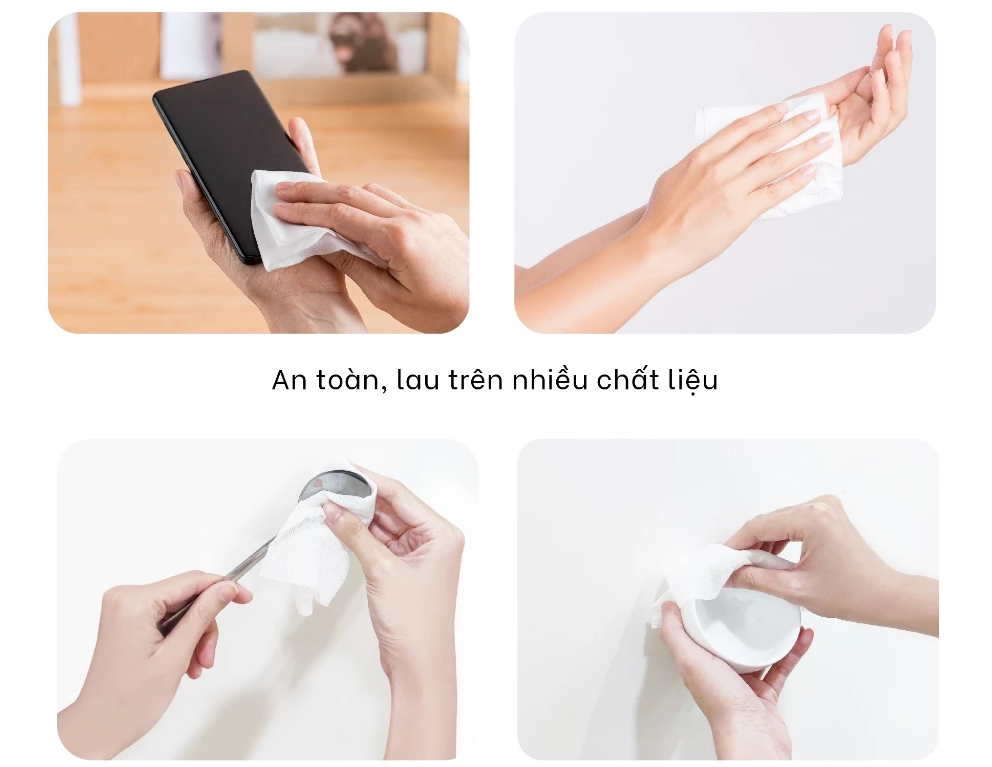 An toàn, lau trên nhiều chất liệu