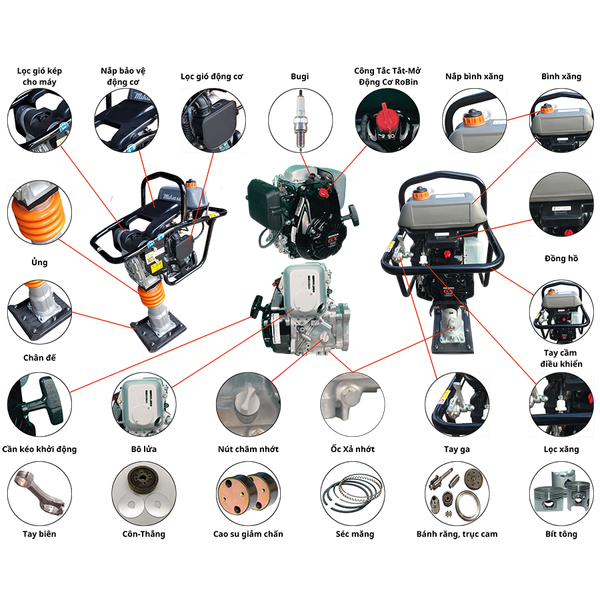 Lọc gió kép cho máy

Nắp bảo vệ động cơ

Lọc gió động cơ

Bugi

Công Tắc Tắt-Mở Động Cơ RoBin

Nắp bình xăng

Bình xăng

Ủng

Đồng hồ

Chân đế

Tay cầm điều khiển

Cần kéo khởi động

Bô lửa

Nút châm nhớt

Ốc Xả nhớt

Tay ga

Lọc xăng

Tay biên

Côn-Thắng

Cao su giảm chấn

Séc măng

Bánh răng, trục cam

Bít tông