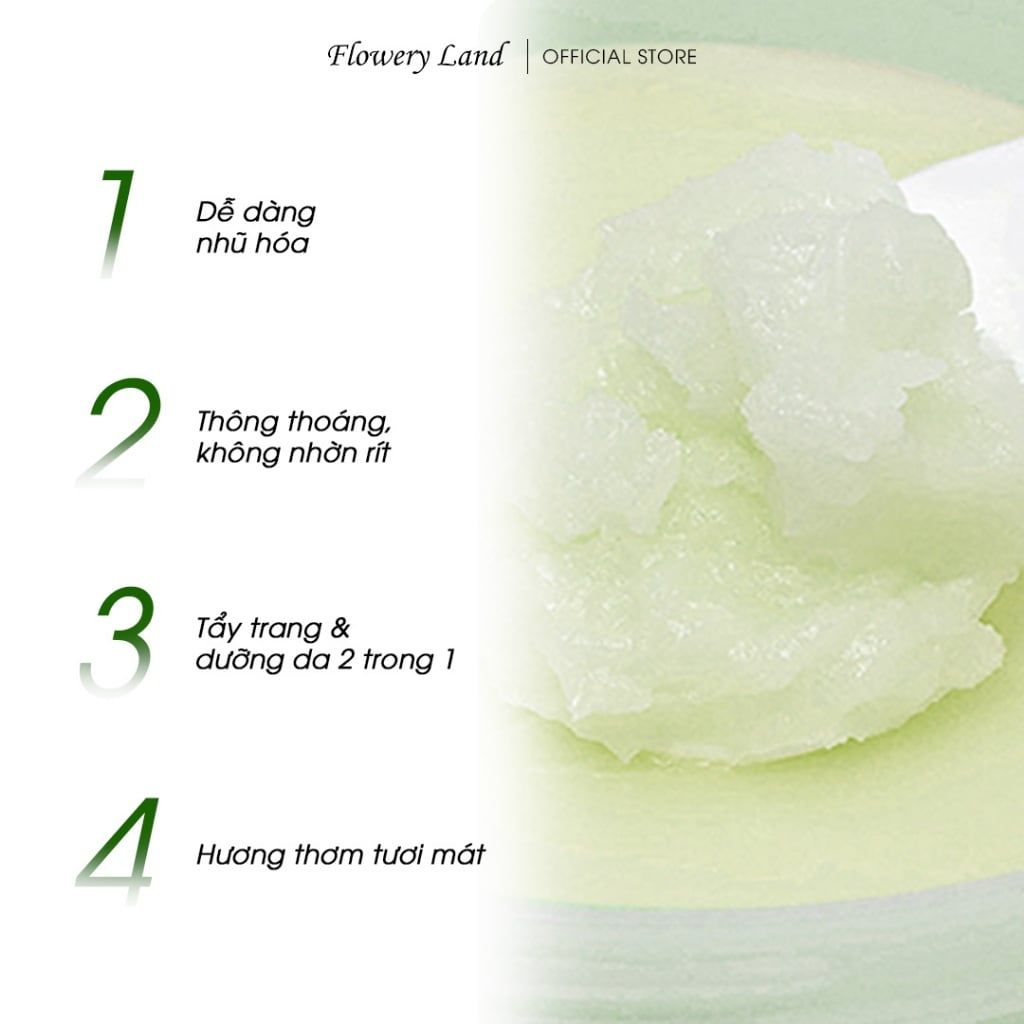 Flowery Land | OFFICIAL STORE

1 Dễ dàng nhũ hóa

2 Thông thoáng, không nhờn rít

3 Tẩy trang & dưỡng da 2 trong 1

4 Hương thơm tươi mát