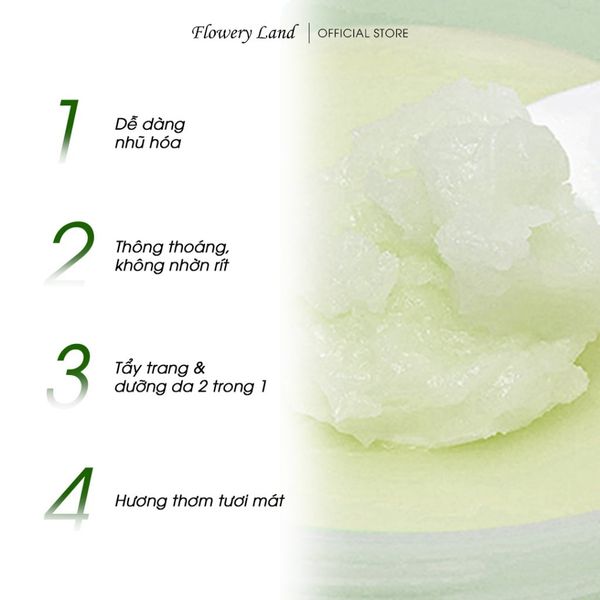 Flowery Land | OFFICIAL STORE

1 Dễ dàng nhũ hóa

2 Thông thoáng, không nhờn rít

3 Tẩy trang & dưỡng da 2 trong 1

4 Hương thơm tươi mát