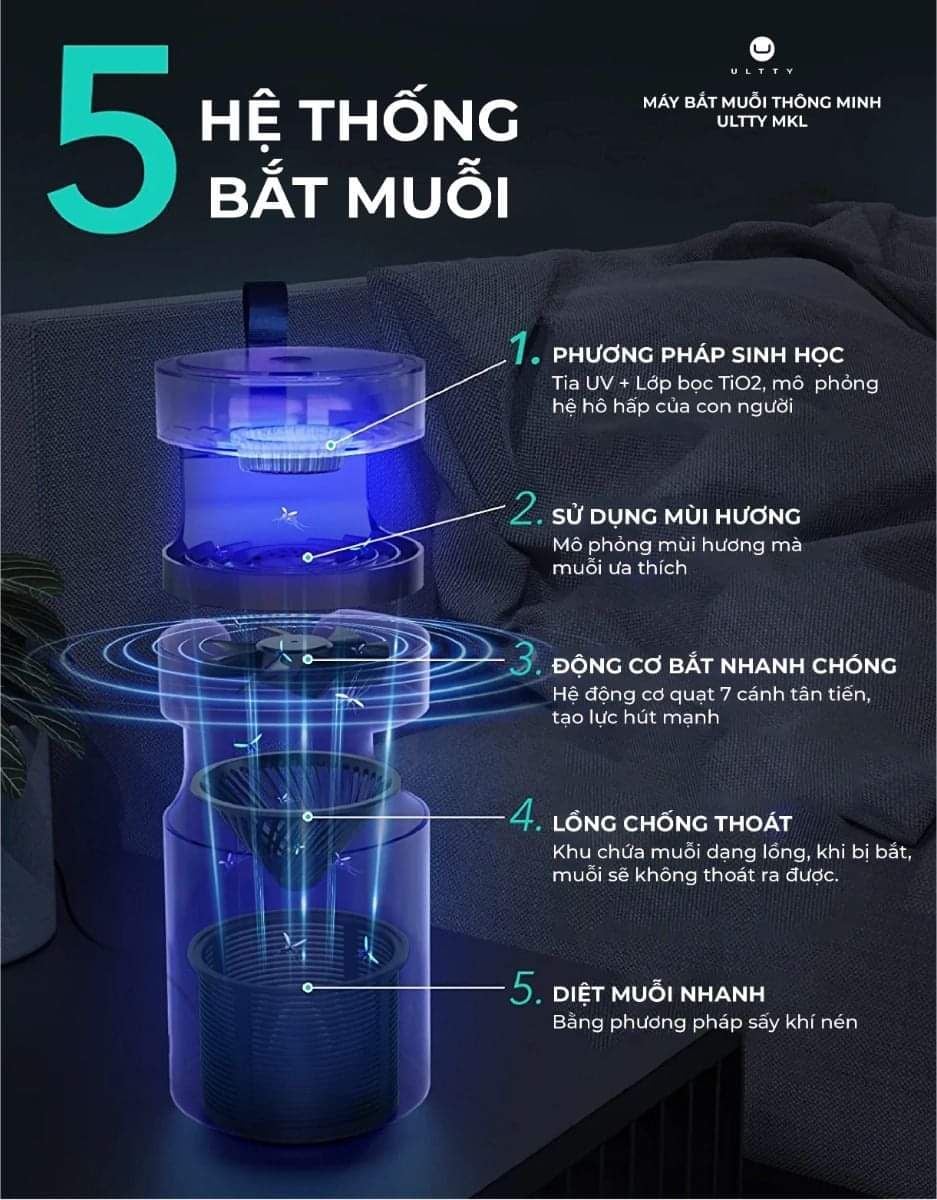 5 HỆ THỐNG BẮT MUỖI

ULTTY

MÁY BẮT MUỖI THÔNG MINH ULTTY MKL

1. PHƯƠNG PHÁP SINH HỌC
Tia UV + Lớp bọc TiO2, mô phỏng hệ hô hấp của con người

2. SỬ DỤNG MÙI HƯƠNG
Mô phỏng mùi hương mà muỗi ưa thích

3. ĐỘNG CƠ BẮT NHANH CHÓNG
Hệ động cơ quạt 7 cánh tân tiến, tạo lực hút mạnh

4. LỒNG CHỐNG THOÁT
Khu chứa muỗi dạng lồng, khi bị bắt, muỗi sẽ không thoát ra được.

5. DIỆT MUỖI NHANH
Bằng phương pháp sấy khí nén