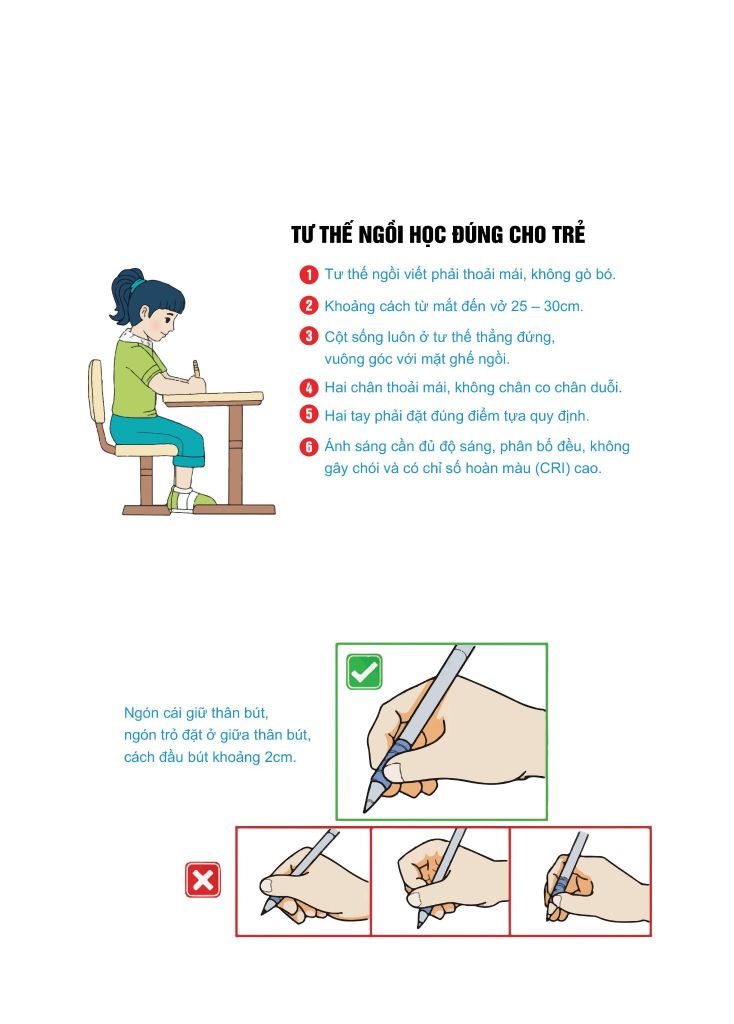 TƯ THẾ NGỒI HỌC ĐÚNG CHO TRẺ

1 Tư thế ngồi viết phải thoải mái, không gò bó.

2 Khoảng cách từ mắt đến vở 25 – 30cm.

3 Cột sống luôn ở tư thế thẳng đứng, vuông góc với mặt ghế ngồi.

4 Hai chân thoải mái, không chân co chân duỗi.

5 Hai tay phải đặt đúng điểm tựa quy định.

6 Ánh sáng cần đủ độ sáng, phân bố đều, không gây chói và có chỉ số hoàn màu (CRI) cao.

Ngón cái giữ thân bút, ngón trỏ đặt ở giữa thân bút, cách đầu bút khoảng 2cm.