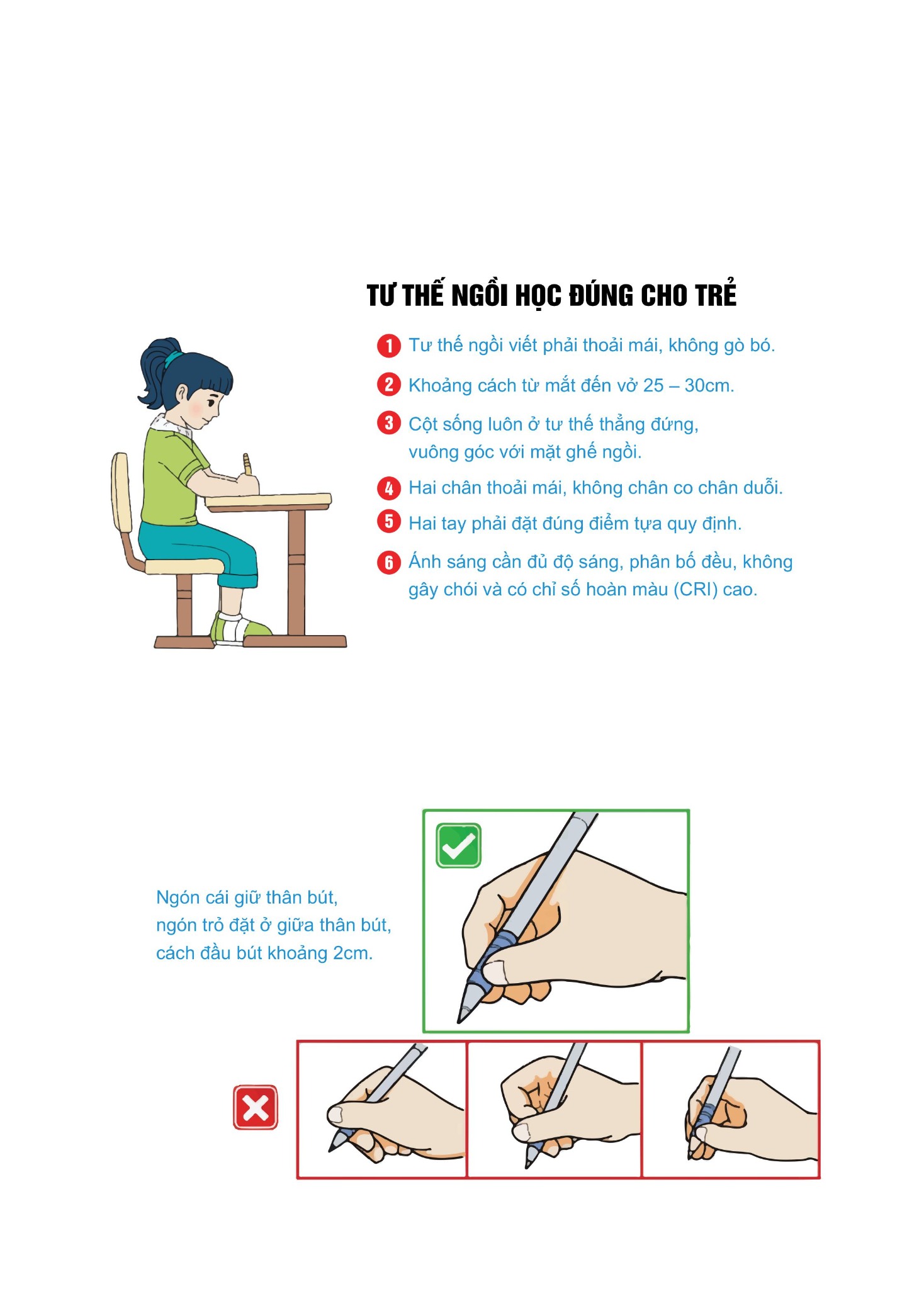 TƯ THẾ NGỒI HỌC ĐÚNG CHO TRẺ

1 Tư thế ngồi viết phải thoải mái, không gò bó.

2 Khoảng cách từ mắt đến vở 25 – 30cm.

3 Cột sống luôn ở tư thế thẳng đứng, vuông góc với mặt ghế ngồi.

4 Hai chân thoải mái, không chân co chân duỗi.

5 Hai tay phải đặt đúng điểm tựa quy định.

6 Ánh sáng cần đủ độ sáng, phân bố đều, không gây chói và có chỉ số hoàn màu (CRI) cao.

Ngón cái giữ thân bút, ngón trỏ đặt ở giữa thân bút, cách đầu bút khoảng 2cm.