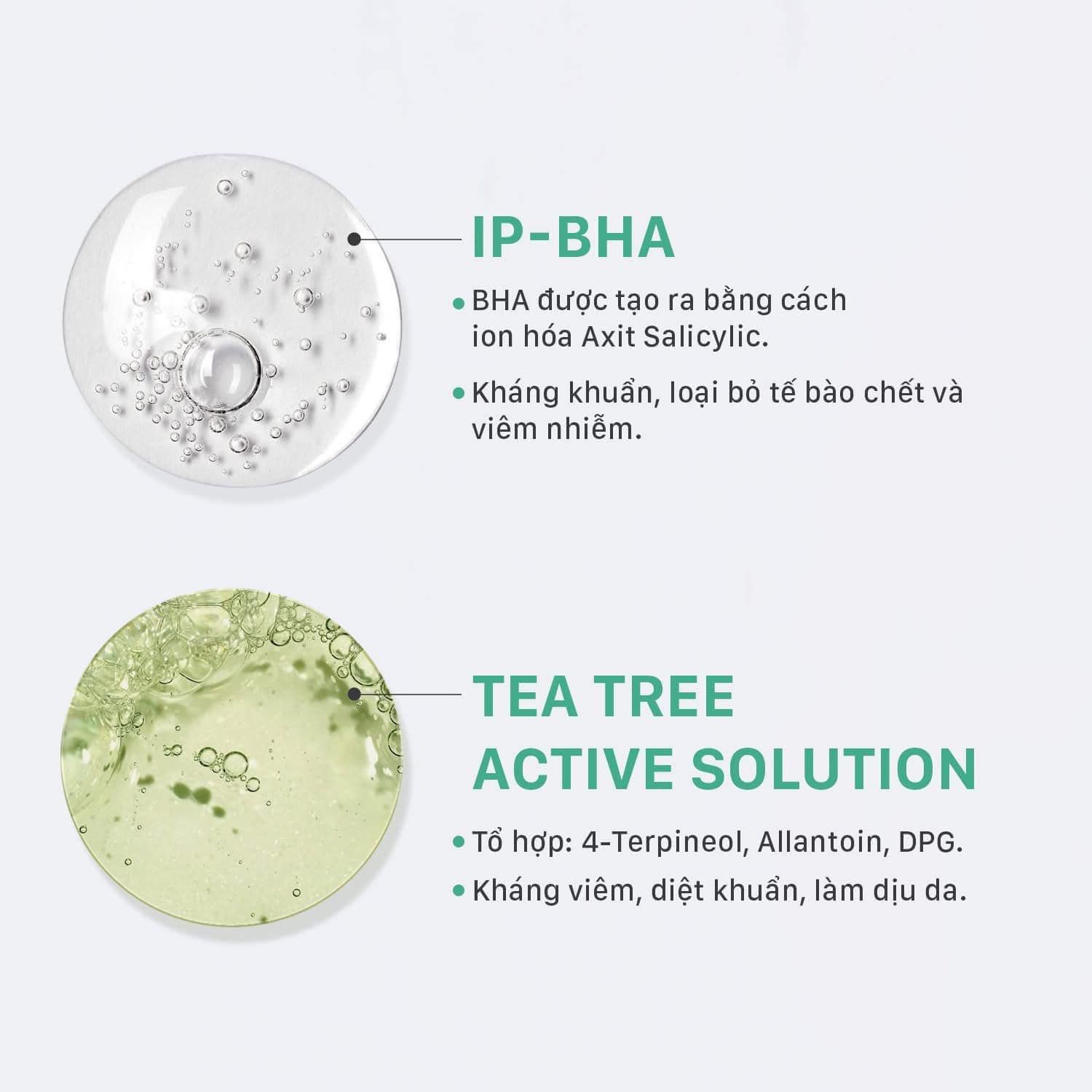 IP-BHA

• BHA được tạo ra bằng cách ion hóa Axit Salicylic.

• Kháng khuẩn, loại bỏ tế bào chết và viêm nhiễm.

TEA TREE ACTIVE SOLUTION

• Tổ hợp: 4-Terpineol, Allantoin, DPG.

• Kháng viêm, diệt khuẩn, làm dịu da.