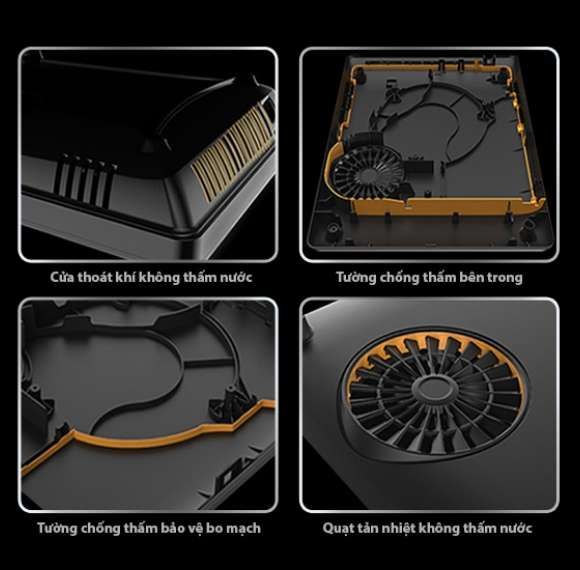 Cửa thoát khí không thấm nước

Tường chống thấm bên trong

Tường chống thấm bảo vệ bo mạch

Quạt tản nhiệt không thấm nước