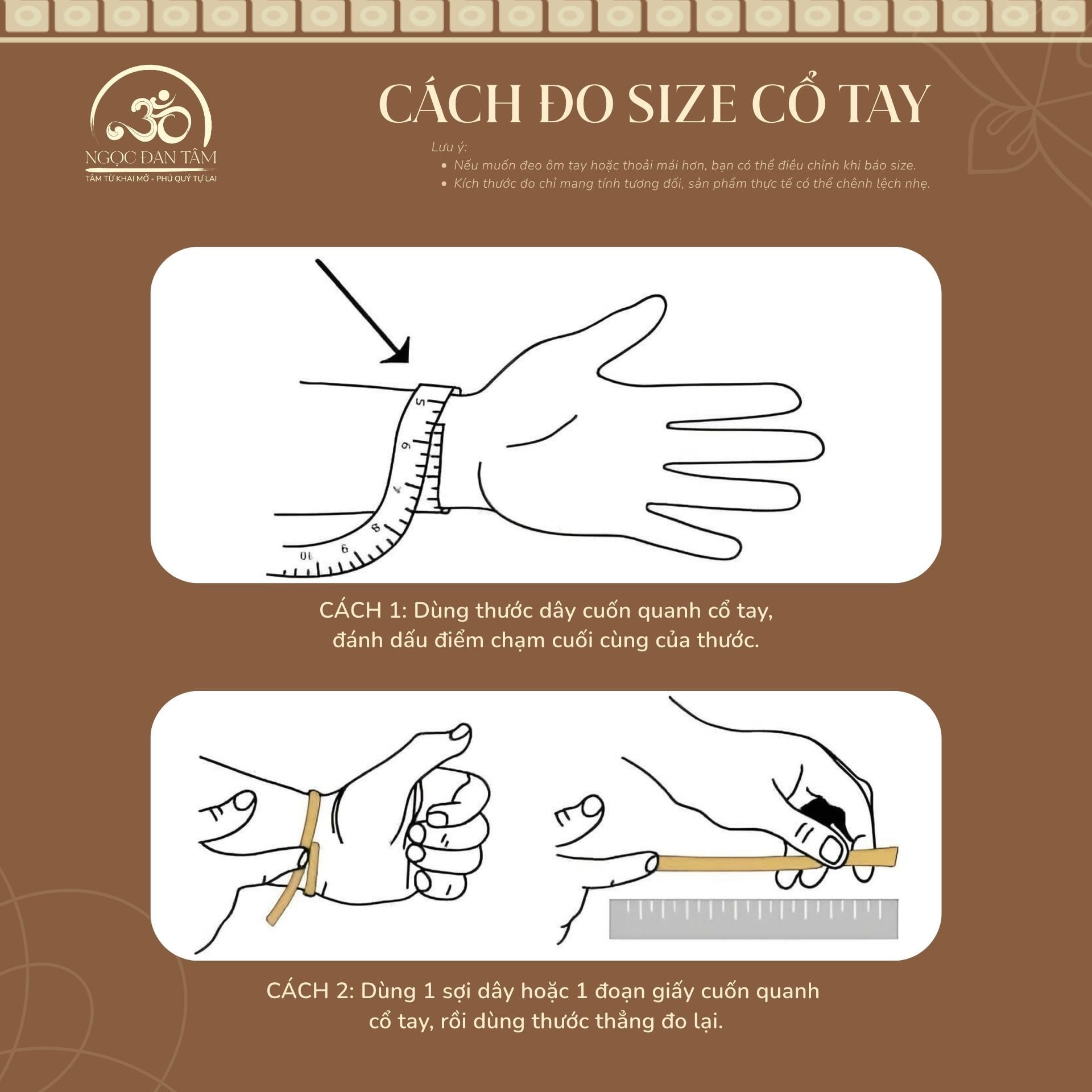 NGỌC ĐAN TÂM
TÂM TỪ KHAI MỞ - PHÚ QUÝ TỰ LAI

CÁCH ĐO SIZE CỔ TAY

Lưu ý:
• Nếu muốn đeo ôm tay hoặc thoải mái hơn, bạn có thể điều chỉnh khi báo size.
• Kích thước đo chỉ mang tính tương đối, sản phẩm thực tế có thể chênh lệch nhẹ.

5
6
7
8
9
10

CÁCH 1: Dùng thước dây cuốn quanh cổ tay, đánh dấu điểm chạm cuối cùng của thước.

CÁCH 2: Dùng 1 sợi dây hoặc 1 đoạn giấy cuốn quanh cổ tay, rồi dùng thước thẳng đo lại.