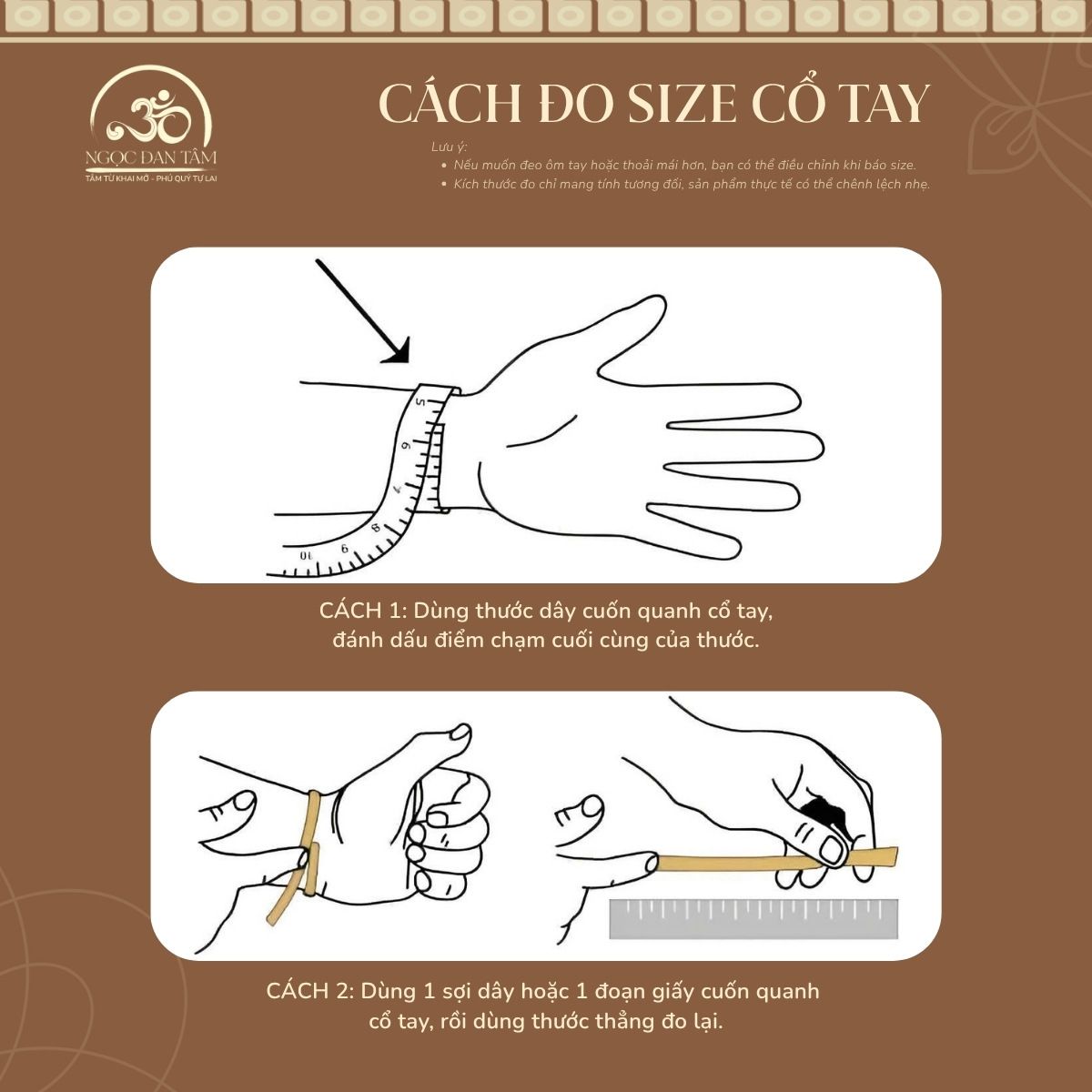 NGỌC ĐAN TÂM
TÂM TỪ KHAI MỞ - PHÚ QUÝ TỰ LAI

CÁCH ĐO SIZE CỔ TAY

Lưu ý:
• Nếu muốn đeo ôm tay hoặc thoải mái hơn, bạn có thể điều chỉnh khi báo size.
• Kích thước đo chỉ mang tính tương đối, sản phẩm thực tế có thể chênh lệch nhẹ.

5
6
7
8
9
10

CÁCH 1: Dùng thước dây cuốn quanh cổ tay, đánh dấu điểm chạm cuối cùng của thước.

CÁCH 2: Dùng 1 sợi dây hoặc 1 đoạn giấy cuốn quanh cổ tay, rồi dùng thước thẳng đo lại.