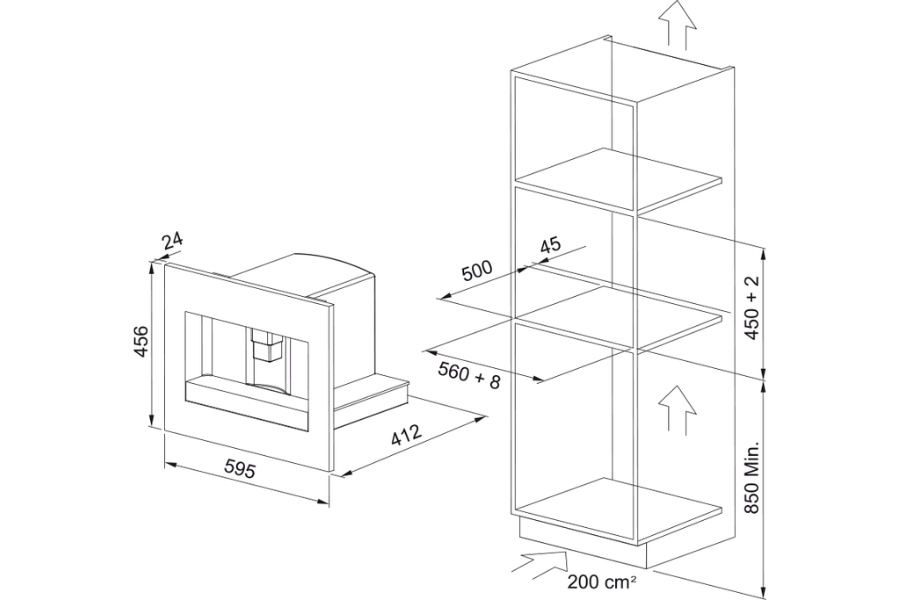 24
456
595
412
500
45
560 + 8
450 + 2
850 Min.
200 cm²