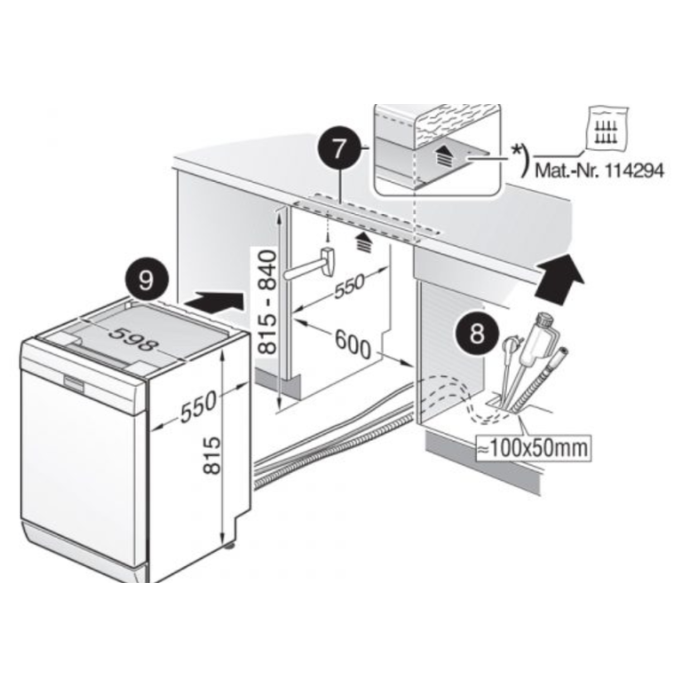 7

*) Mat.-Nr. 114294

9

815 - 840

550

600

598

550

815

8

≈100x50mm