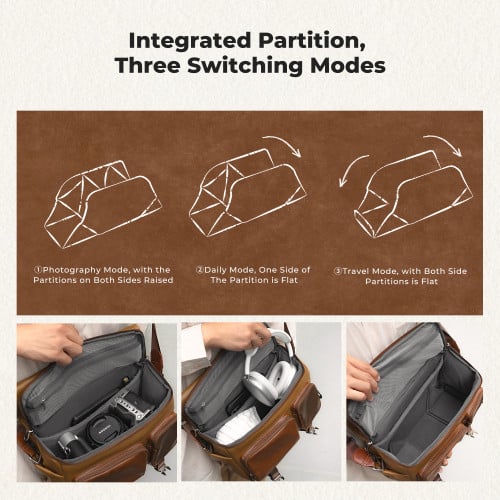 Integrated Partition, Three Switching Modes

①Photography Mode, with the Partitions on Both Sides Raised

②Daily Mode, One Side of The Partition is Flat

③Travel Mode, with Both Side Partitions is Flat