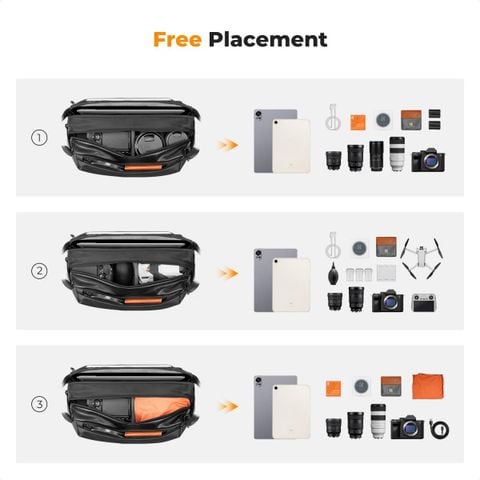 Free Placement

①

②

③