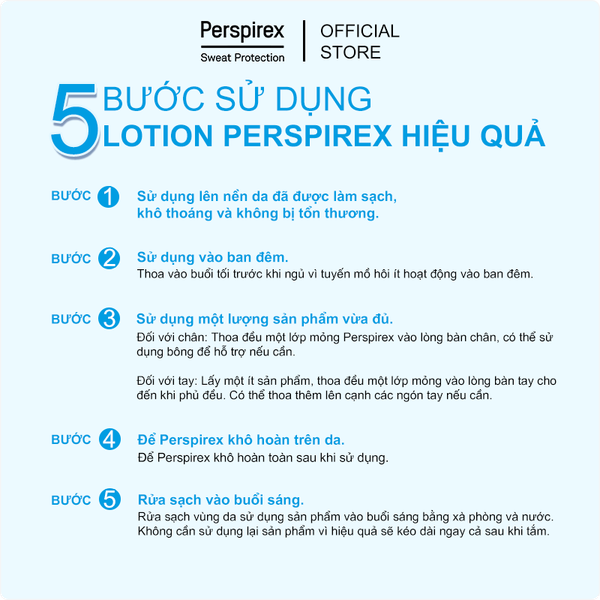 Perspirex
Sweat Protection

OFFICIAL STORE

5 BƯỚC SỬ DỤNG
LOTION PERSPIREX HIỆU QUẢ

BƯỚC 1 Sử dụng lên nền da đã được làm sạch, khô thoáng và không bị tổn thương.

BƯỚC 2 Sử dụng vào ban đêm.
Thoa vào buổi tối trước khi ngủ vì tuyến mồ hôi ít hoạt động vào ban đêm.

BƯỚC 3 Sử dụng một lượng sản phẩm vừa đủ.
Đối với chân: Thoa đều một lớp mỏng Perspirex vào lòng bàn chân, có thể sử dụng bông để hỗ trợ nếu cần.

Đối với tay: Lấy một ít sản phẩm, thoa đều một lớp mỏng vào lòng bàn tay cho đến khi phủ đều. Có thể thoa thêm lên cạnh các ngón tay nếu cần.

BƯỚC 4 Để Perspirex khô hoàn trên da.
Để Perspirex khô hoàn toàn sau khi sử dụng.

BƯỚC 5 Rửa sạch vào buổi sáng.
Rửa sạch vùng da sử dụng sản phẩm vào buổi sáng bằng xà phòng và nước. Không cần sử dụng lại sản phẩm vì hiệu quả sẽ kéo dài ngay cả sau khi tắm.