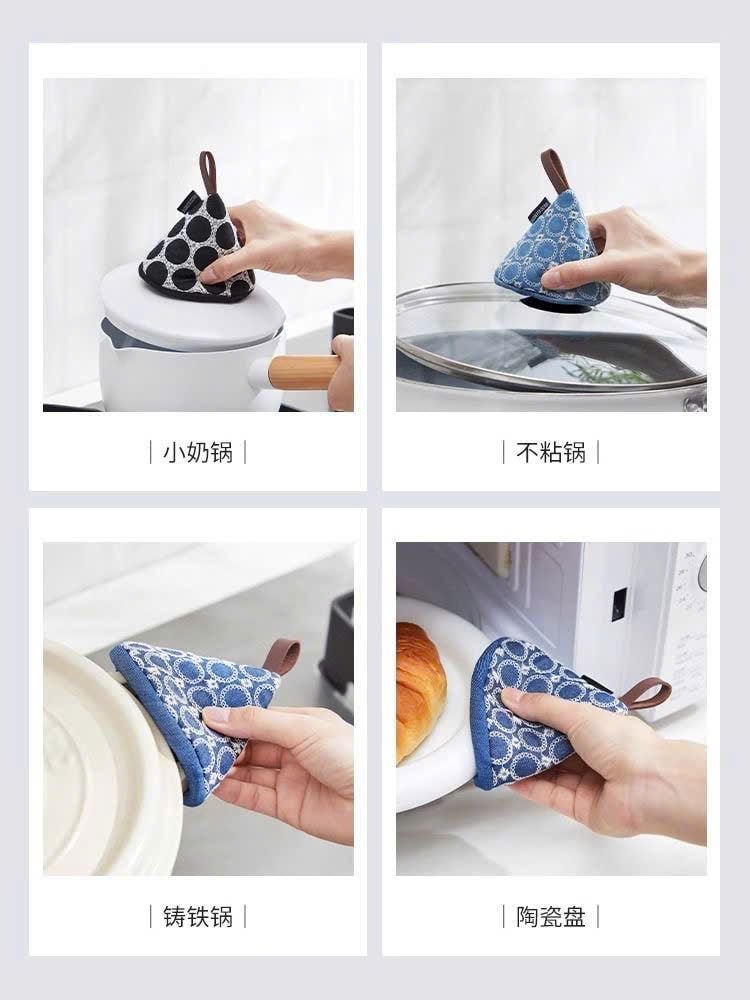 | 小奶锅 |

| 不粘锅 |

| 铸铁锅 |

| 陶瓷盘 |