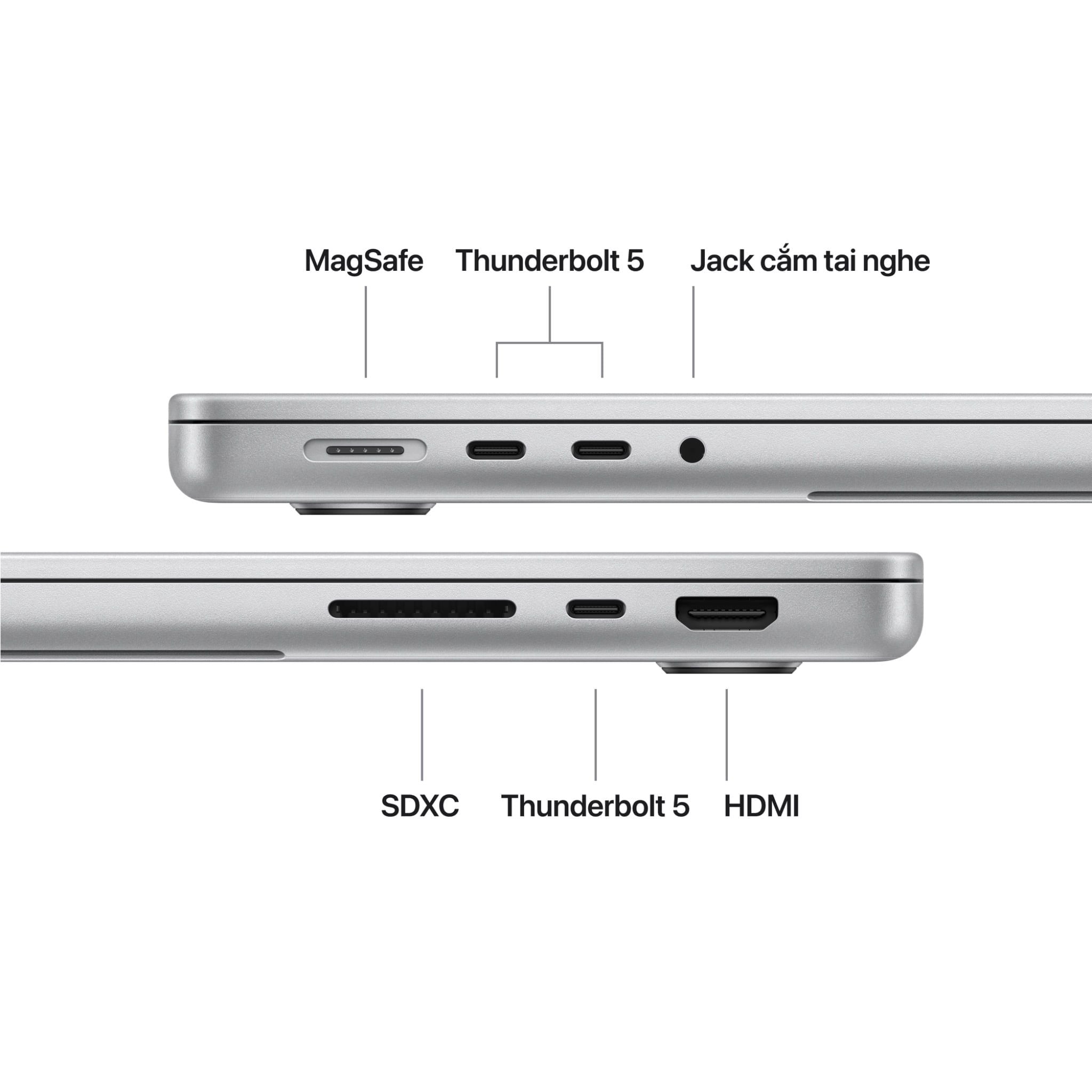 MagSafe Thunderbolt 5 Jack cắm tai nghe

SDXC Thunderbolt 5 HDMI