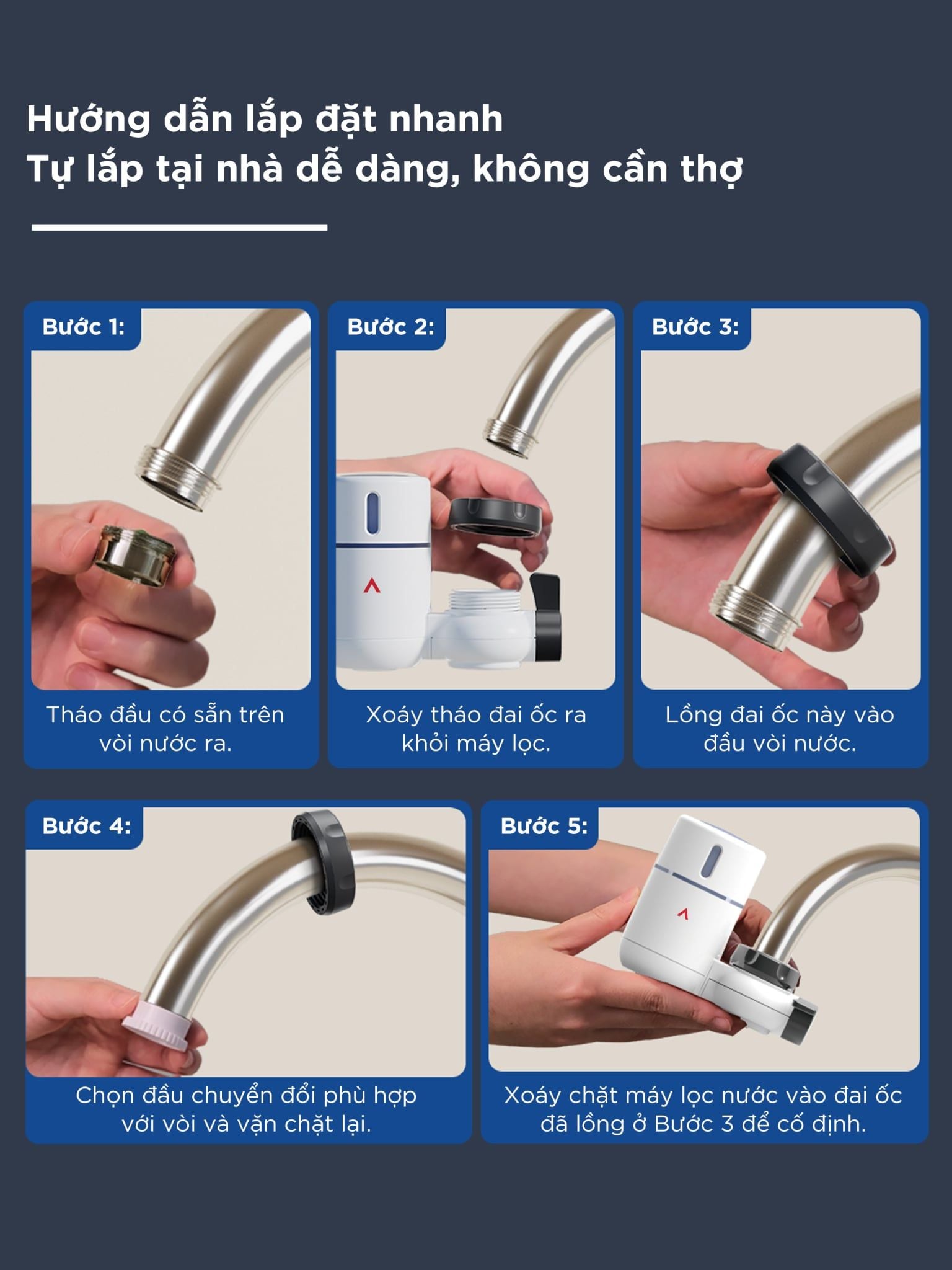 Hướng dẫn lắp đặt nhanh
Tự lắp tại nhà dễ dàng, không cần thợ

Bước 1:

Tháo đầu có sẵn trên vòi nước ra.

Bước 2:

Xoáy tháo đai ốc ra khỏi máy lọc.

Bước 3:

Lồng đai ốc này vào đầu vòi nước.

Bước 4:

Chọn đầu chuyển đổi phù hợp với vòi và vặn chặt lại.

Bước 5:

Xoáy chặt máy lọc nước vào đai ốc đã lồng ở Bước 3 để cố định.