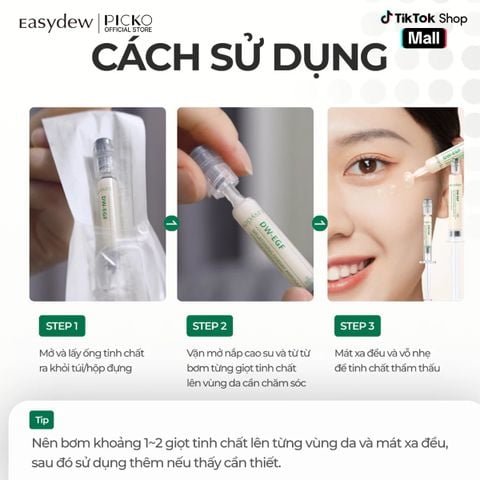 Easydew | PICKO OFFICIAL STORE

TikTok Shop Mall

CÁCH SỬ DỤNG

DW-EGF

DW-EGF

STEP 1

Mở và lấy ống tinh chất ra khỏi túi/hộp đựng

STEP 2

Vặn mở nắp cao su và từ từ bơm từng giọt tinh chất lên vùng da cần chăm sóc

STEP 3

Mát xa đều và vỗ nhẹ để tinh chất thẩm thấu

Tip

Nên bơm khoảng 1~2 giọt tinh chất lên từng vùng da và mát xa đều, sau đó sử dụng thêm nếu thấy cần thiết.