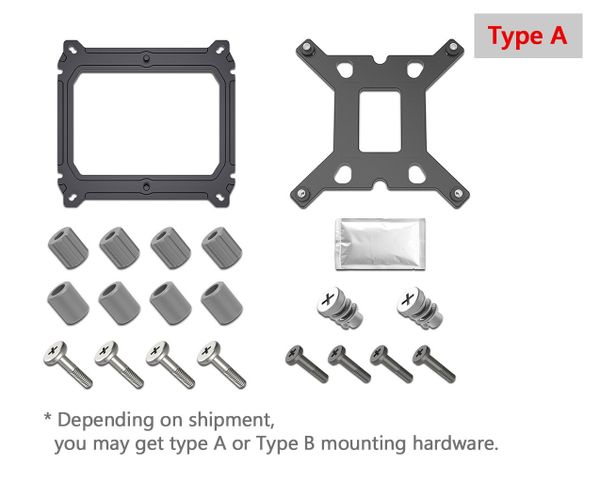 Type A

* Depending on shipment,
you may get type A or Type B mounting hardware.