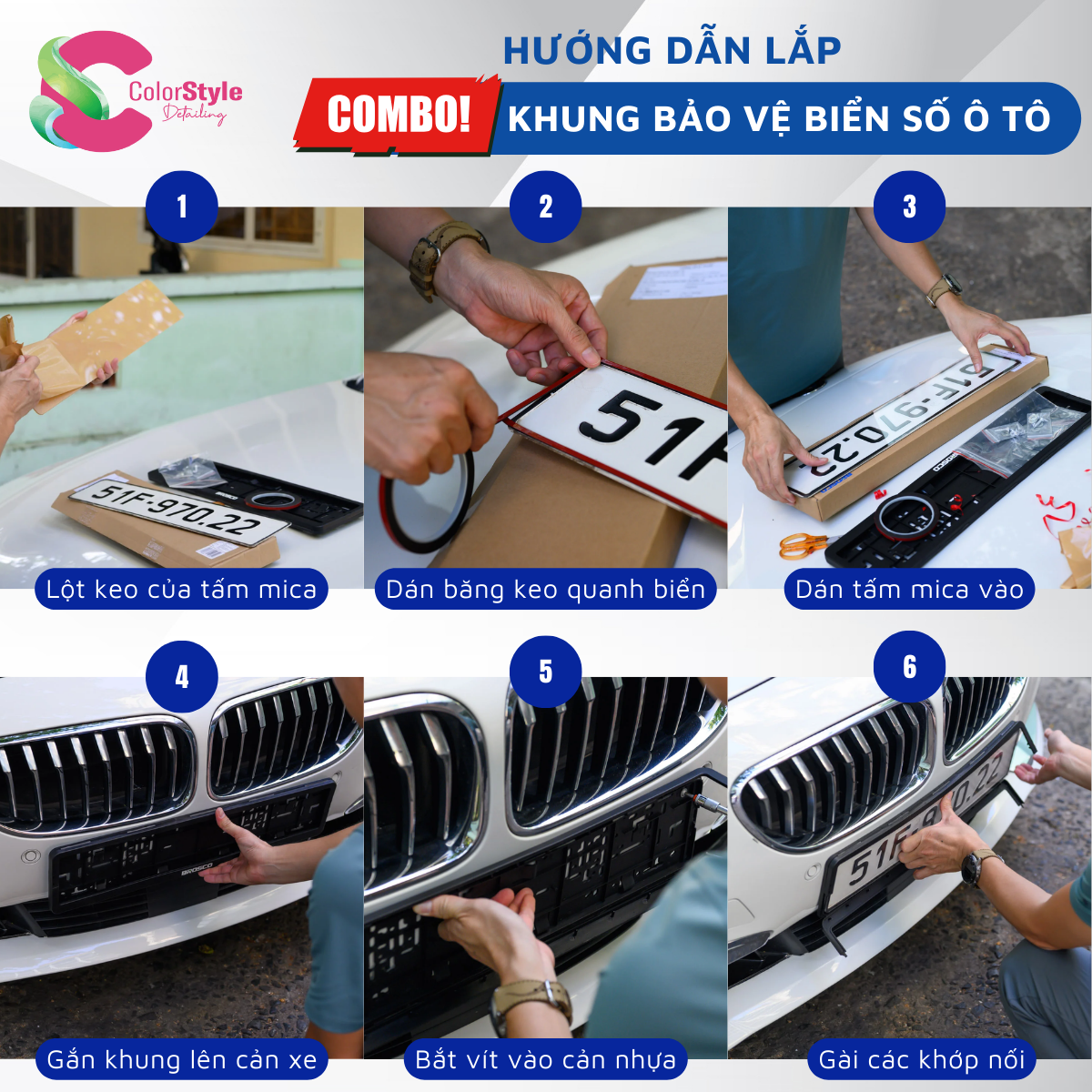 ColorStyle
Detailing

HƯỚNG DẪN LẮP
COMBO!
KHUNG BẢO VỆ BIỂN SỐ Ô TÔ

1
51F-970.22
Lột keo của tấm mica

2
51F
Dán băng keo quanh biển

3
51F-970.22
Dán tấm mica vào

4
BROSCO
Gắn khung lên cản xe

5
Bắt vít vào cản nhựa

6
51F-970.22
Gài các khớp nối