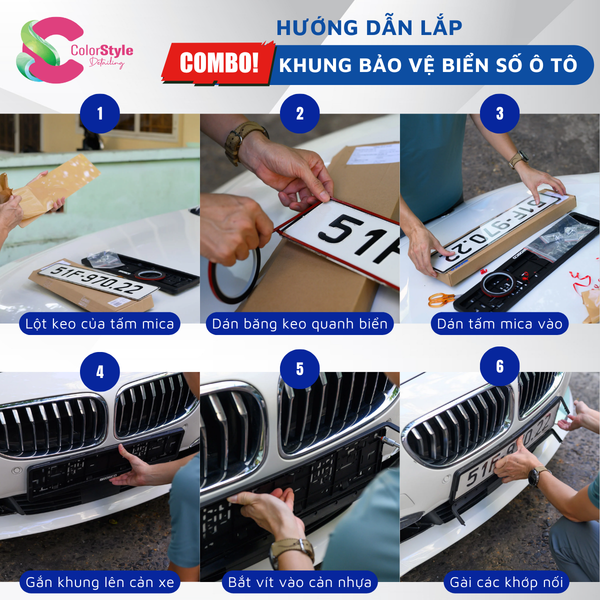 ColorStyle
Detailing

HƯỚNG DẪN LẮP
COMBO! KHUNG BẢO VỆ BIỂN SỐ Ô TÔ

1
51F-970.22
Lột keo của tấm mica

2
51F
Dán băng keo quanh biển

3
51F-970.22
Dán tấm mica vào

4
Gắn khung lên cản xe

5
Bắt vít vào cản nhựa

6
51F-970.22
Gài các khớp nối