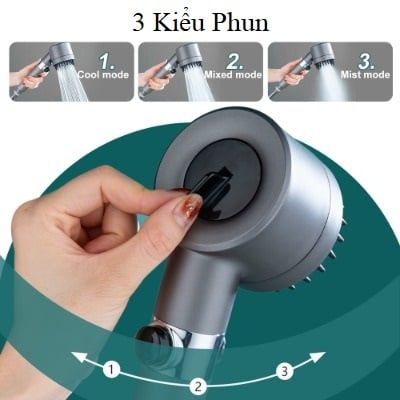 3 Kiểu Phun

1.
Cool mode

2.
Mixed mode

3.
Mist mode

1

2

3