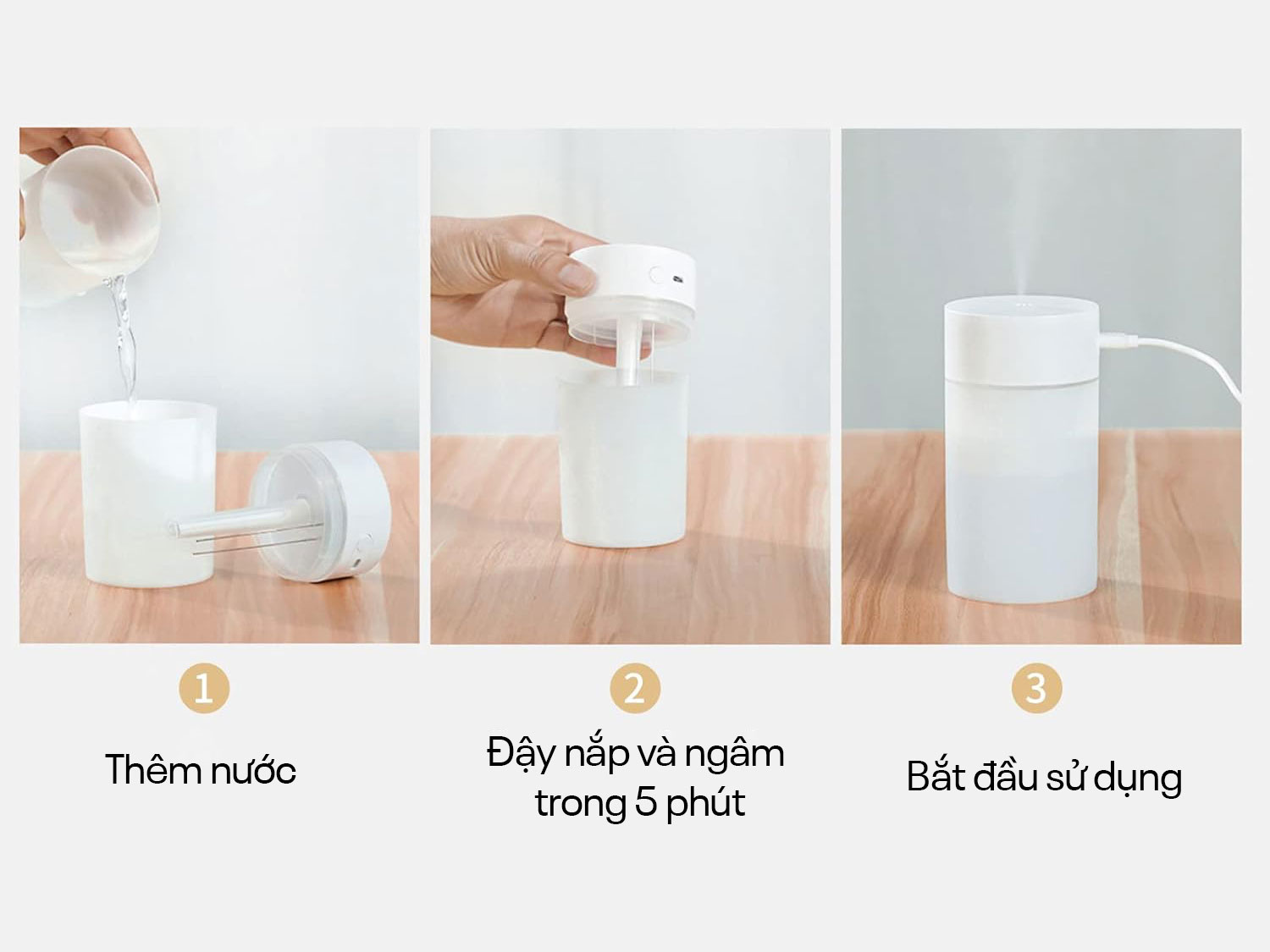 1

Thêm nước

2

Đậy nắp và ngâm trong 5 phút

3

Bắt đầu sử dụng