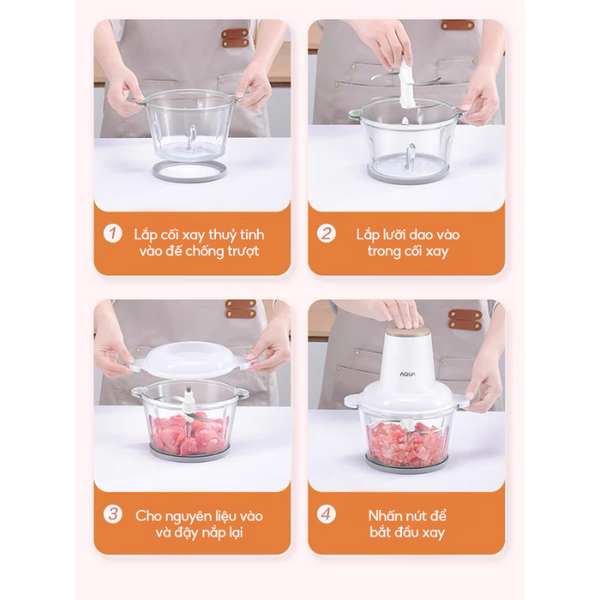 1 Lắp cối xay thuỷ tinh vào đế chống trượt

2 Lắp lưỡi dao vào trong cối xay

3 Cho nguyên liệu vào và đậy nắp lại

AQUA

4 Nhấn nút để bắt đầu xay