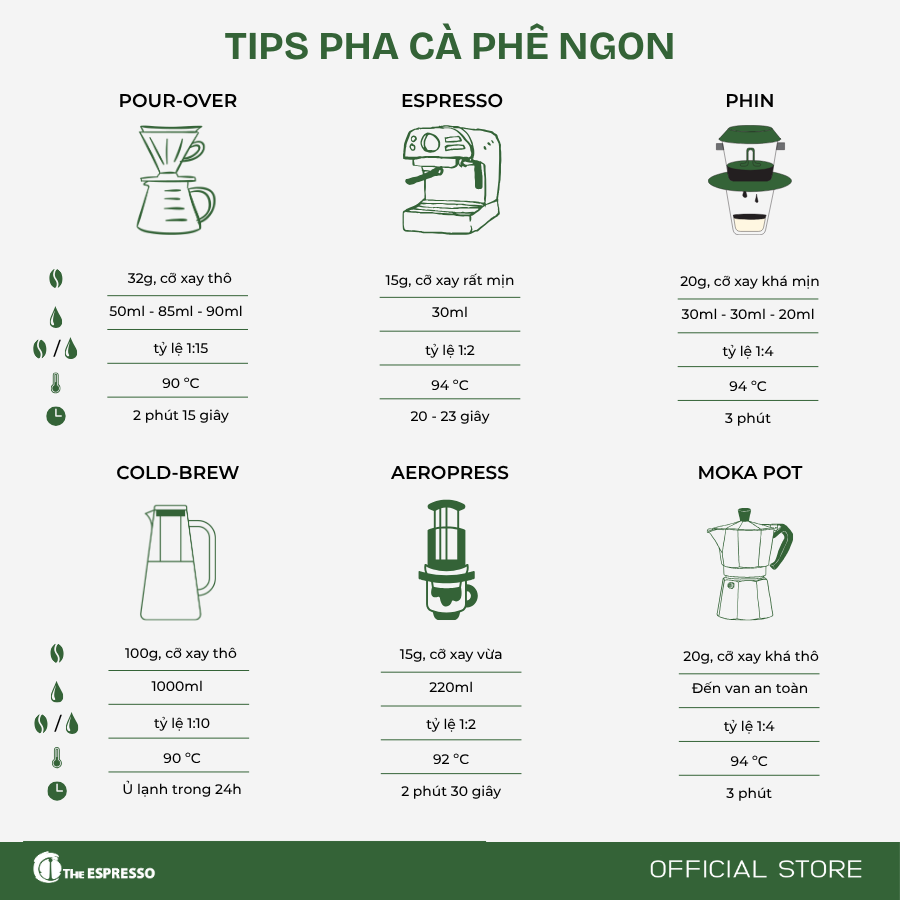 TIPS PHA CÀ PHÊ NGON

POUR-OVER

32g, cỡ xay thô
50ml - 85ml - 90ml
tỷ lệ 1:15
90 °C
2 phút 15 giây

ESPRESSO

15g, cỡ xay rất mịn
30ml
tỷ lệ 1:2
94 °C
20 - 23 giây

PHIN

20g, cỡ xay khá mịn
30ml - 30ml - 20ml
tỷ lệ 1:4
94 °C
3 phút

COLD-BREW

100g, cỡ xay thô
1000ml
tỷ lệ 1:10
90 °C
Ủ lạnh trong 24h

AEROPRESS

15g, cỡ xay vừa
220ml
tỷ lệ 1:2
92 °C
2 phút 30 giây

MOKA POT

20g, cỡ xay khá thô
Đến van an toàn
tỷ lệ 1:4
94 °C
3 phút

THE ESPRESSO

OFFICIAL STORE