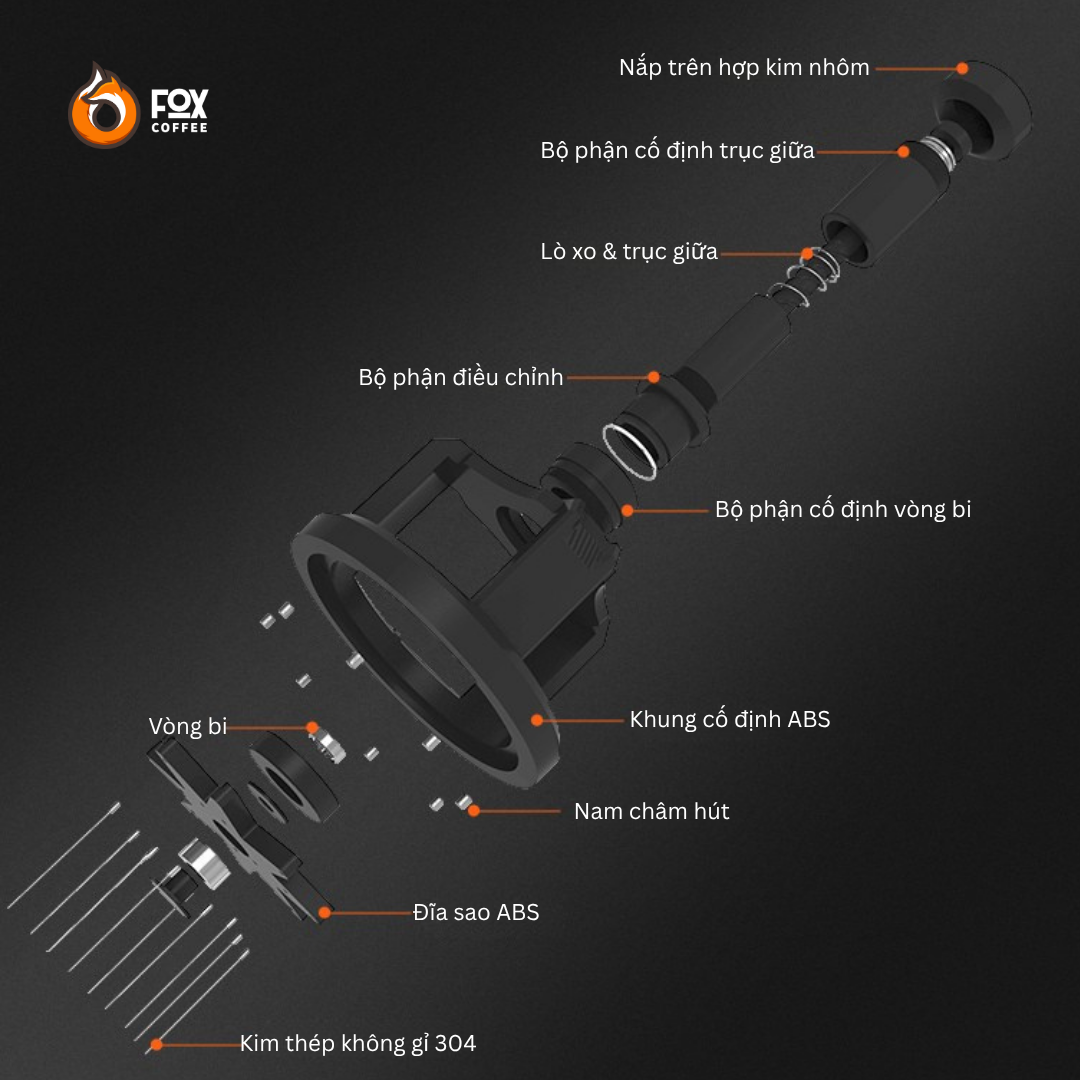 FOX
COFFEE

Nắp trên hợp kim nhôm

Bộ phận cố định trục giữa

Lò xo & trục giữa

Bộ phận điều chỉnh

Bộ phận cố định vòng bi

Khung cố định ABS

Vòng bi

Nam châm hút

Đĩa sao ABS

Kim thép không gỉ 304