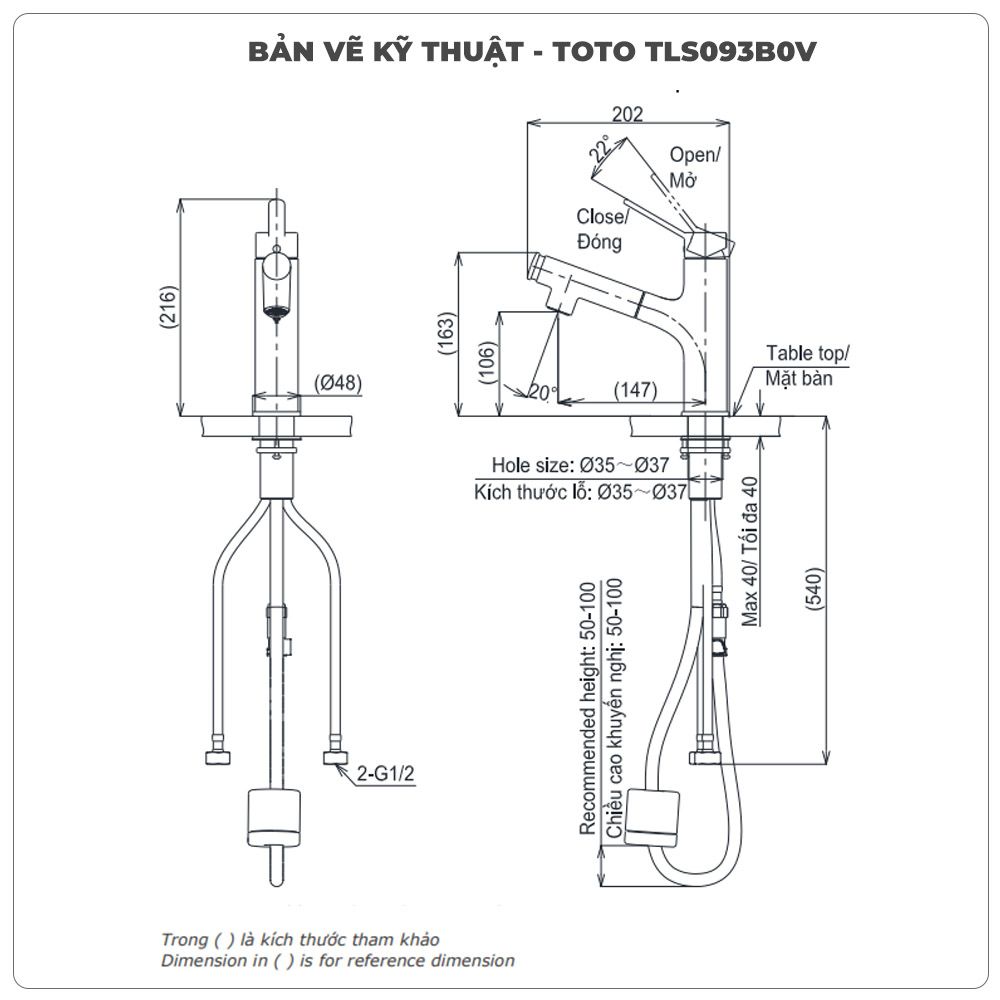 BẢN VẼ KỸ THUẬT - TOTO TLS093B0V

(216)

(Ø48)

2-G1/2

202

22°

Open/ Mở

Close/ Đóng

(163)

(106)

20°

(147)

Table top/ Mặt bàn

Hole size: Ø35～Ø37
Kích thước lỗ: Ø35～Ø37

Max 40/ Tối đa 40

(540)

Recommended height: 50-100
Chiều cao khuyến nghị: 50-100

Trong ( ) là kích thước tham khảo
Dimension in ( ) is for reference dimension