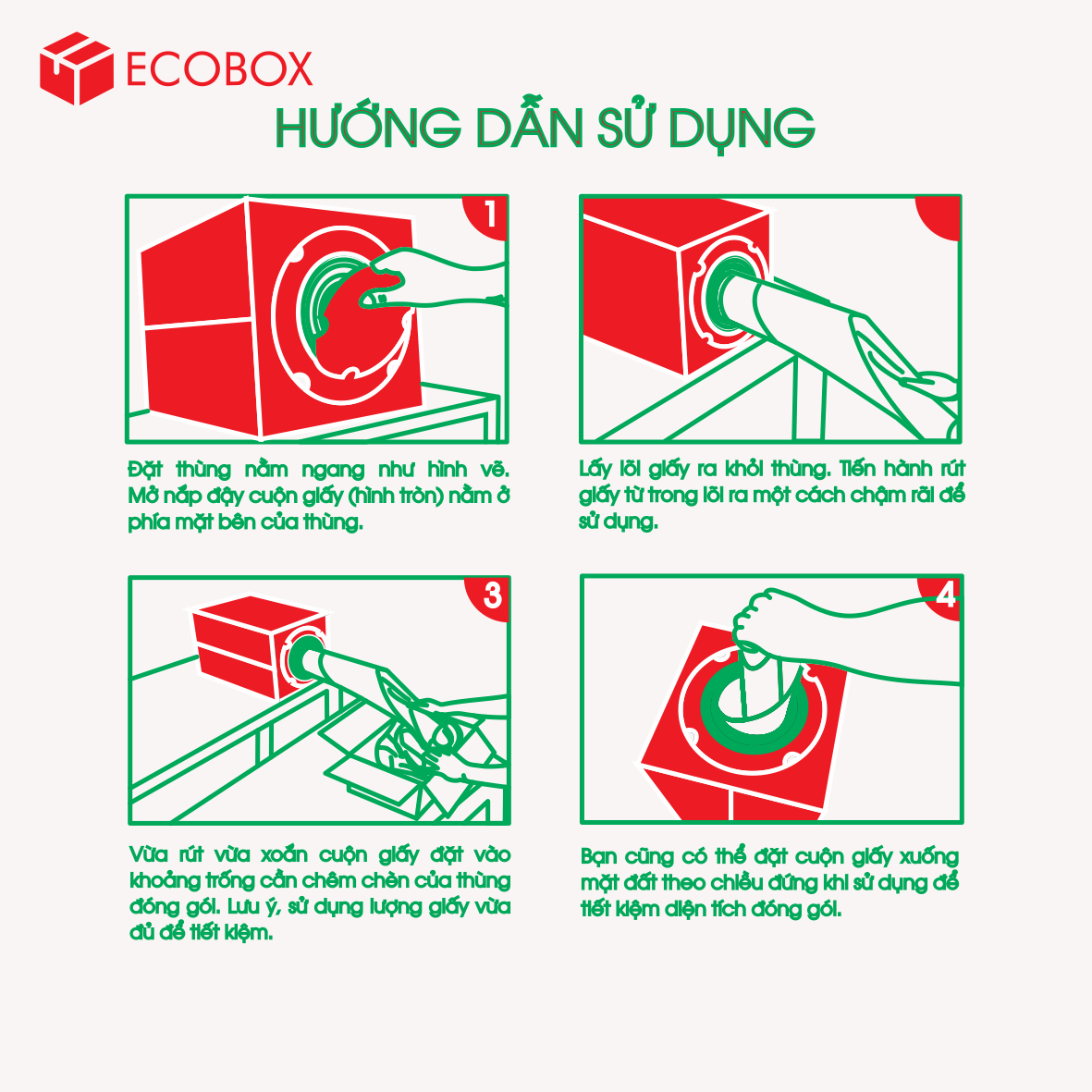 ECOBOX

HƯỚNG DẪN SỬ DỤNG

1

Đặt thùng nằm ngang như hình vẽ. Mở nắp đậy cuộn giấy (hình tròn) nằm ở phía mặt bên của thùng.

Lấy lõi giấy ra khỏi thùng. Tiến hành rút giấy từ trong lõi ra một cách chậm rãi để sử dụng.

3

Vừa rút vừa xoắn cuộn giấy đặt vào khoảng trống cần chêm chèn của thùng đóng gói. Lưu ý, sử dụng lượng giấy vừa đủ để tiết kiệm.

4

Bạn cũng có thể đặt cuộn giấy xuống mặt đất theo chiều đứng khi sử dụng để tiết kiệm diện tích đóng gói.