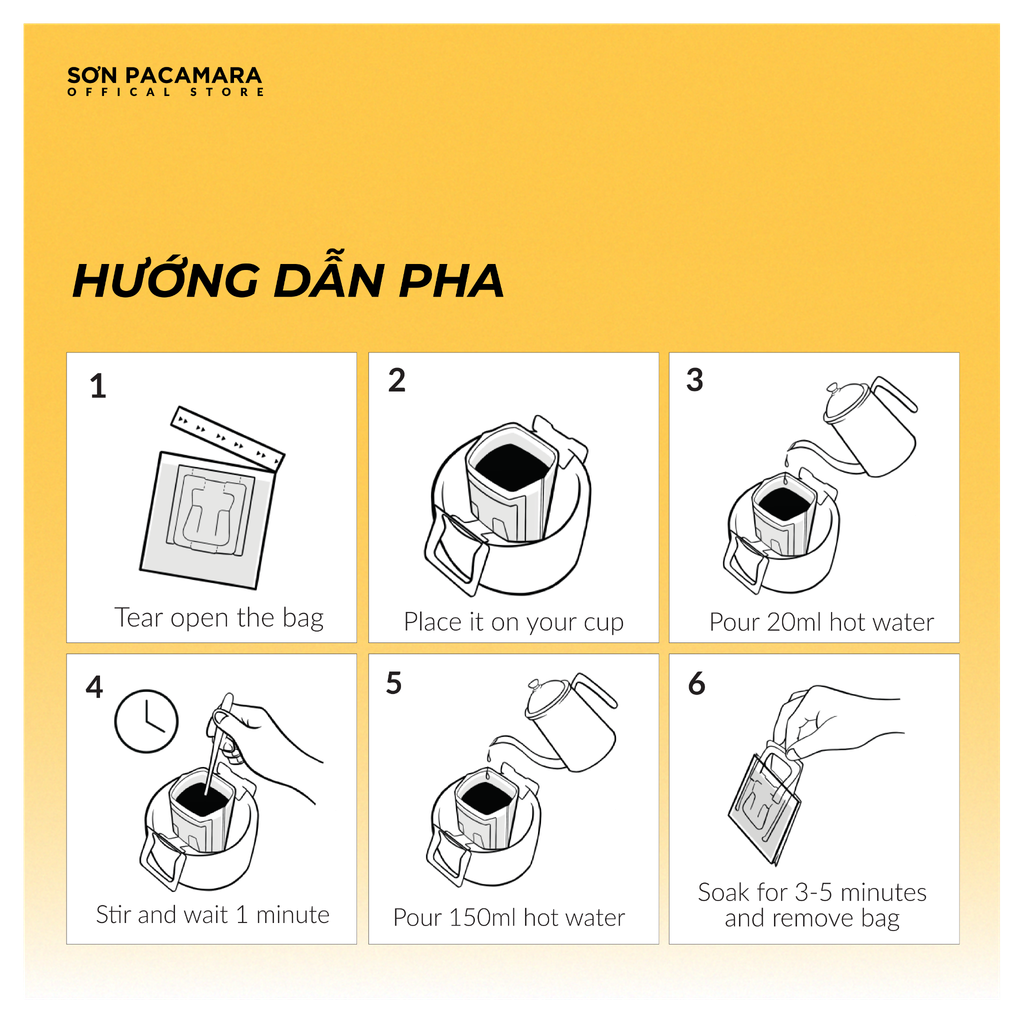 SƠN PACAMARA
OFFICAL STORE

HƯỚNG DẪN PHA

1
Tear open the bag

2
Place it on your cup

3
Pour 20ml hot water

4
Stir and wait 1 minute

5
Pour 150ml hot water

6
Soak for 3-5 minutes and remove bag