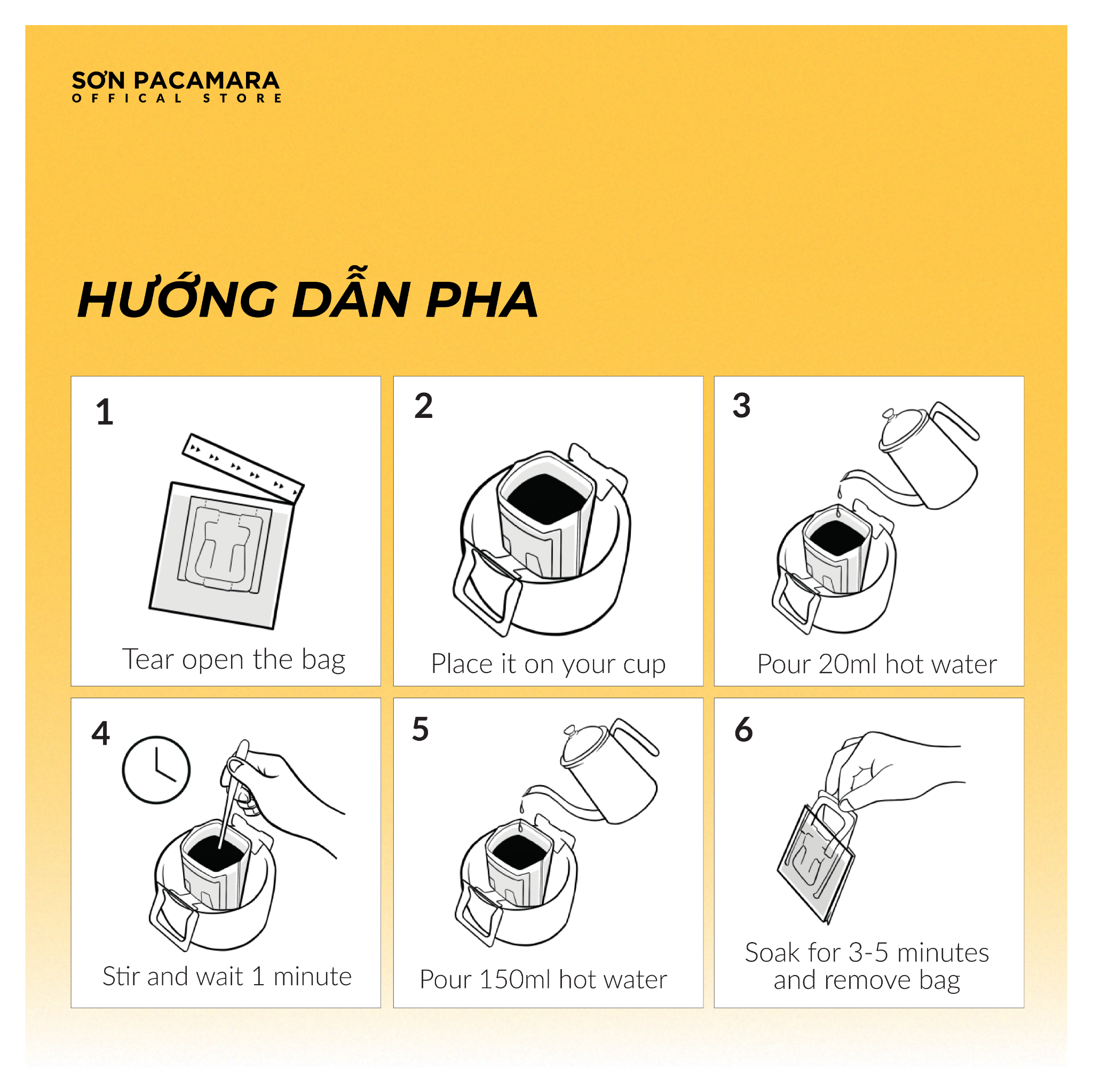 SƠN PACAMARA
OFFICAL STORE

HƯỚNG DẪN PHA

1
Tear open the bag

2
Place it on your cup

3
Pour 20ml hot water

4
Stir and wait 1 minute

5
Pour 150ml hot water

6
Soak for 3-5 minutes and remove bag