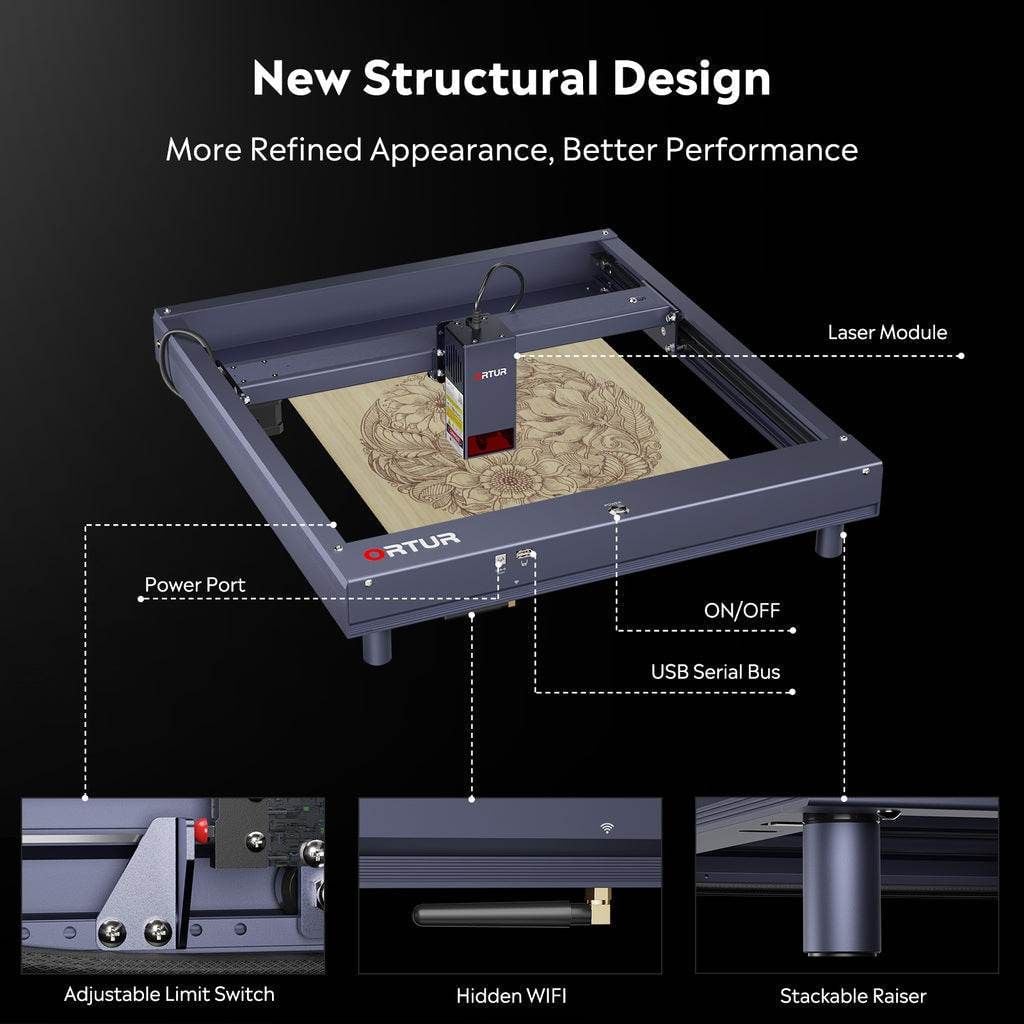 New Structural Design

More Refined Appearance, Better Performance

Laser Module

ORTUR

ORTUR

Power Port

ON/OFF

USB Serial Bus

Adjustable Limit Switch

Hidden WIFI

Stackable Raiser