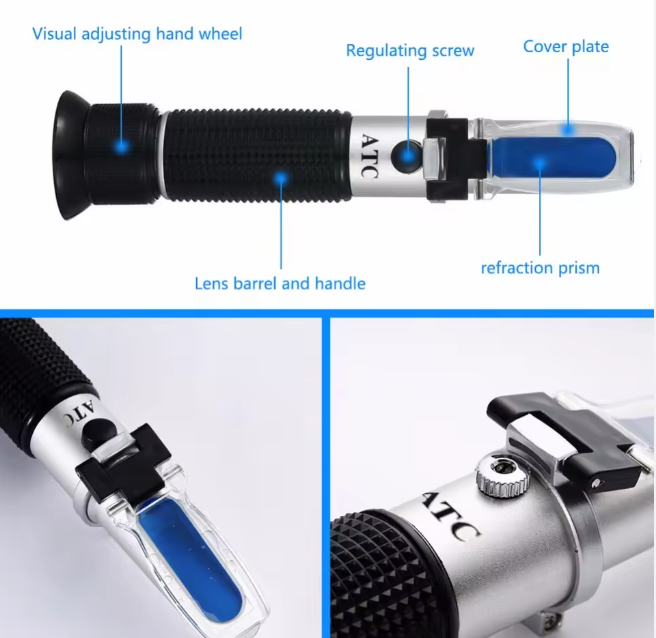 Visual adjusting hand wheel

Regulating screw

Cover plate

ATC

Lens barrel and handle

refraction prism

ATC

ATC